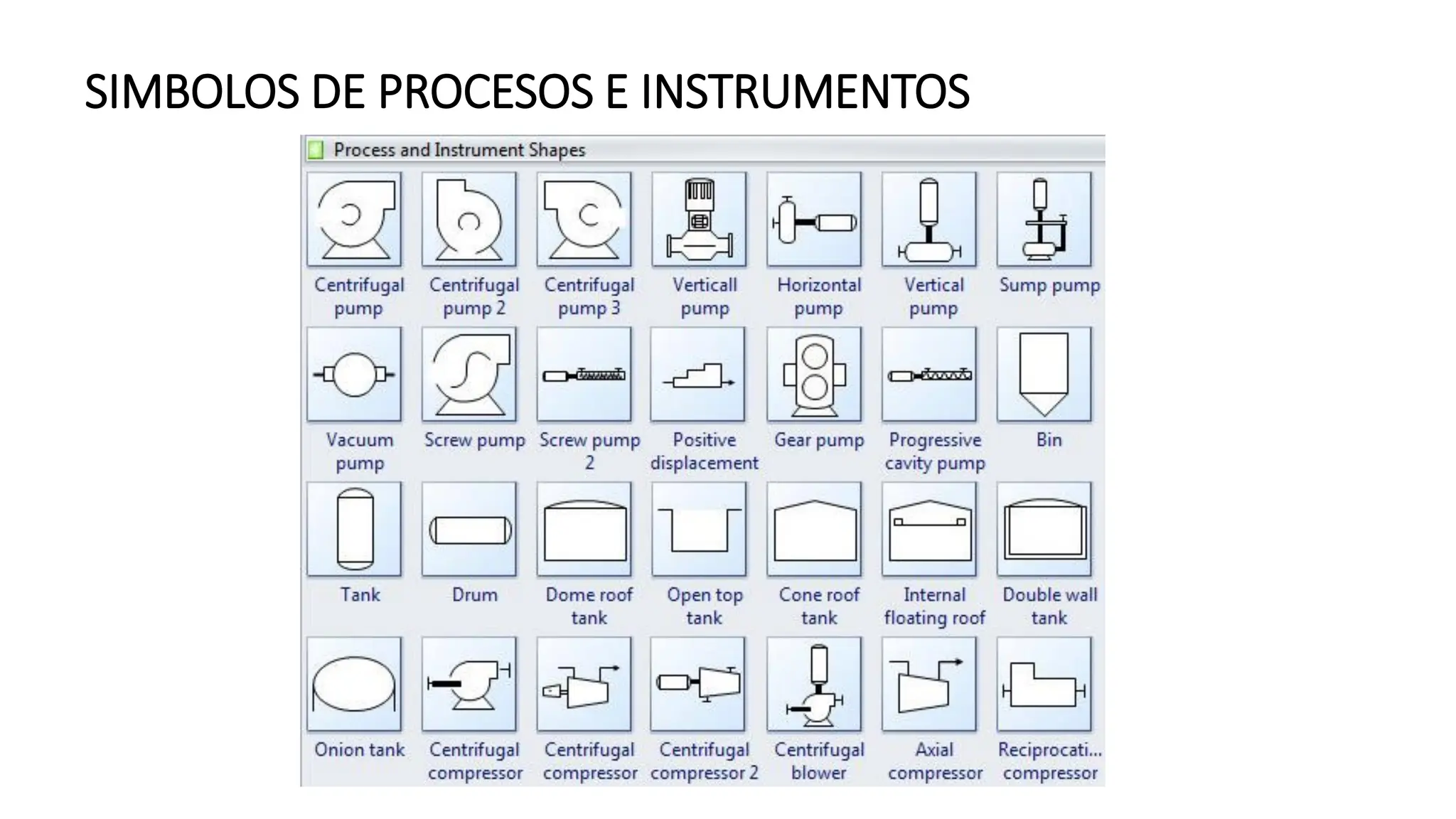 SIMBOLOS DE PROCESOS E INSTRUMENTOS

Process and Instrument Shapes

Centrifugal pump
Centrifugal pump 2
Centrifugal pump 3
Verticall pump
Horizontal pump
Vertical pump
Sump pump

Vacuum pump
Screw pump
Screw pump 2
Positive displacement
Gear pump
Progressive cavity pump
Bin

Tank
Drum
Dome roof tank
Open top tank
Cone roof tank
Internal floating roof
Double wall tank

Onion tank
Centrifugal compressor
Centrifugal compressor
Centrifugal compressor 2
Centrifugal blower
Axial compressor
Reciprocati... compressor