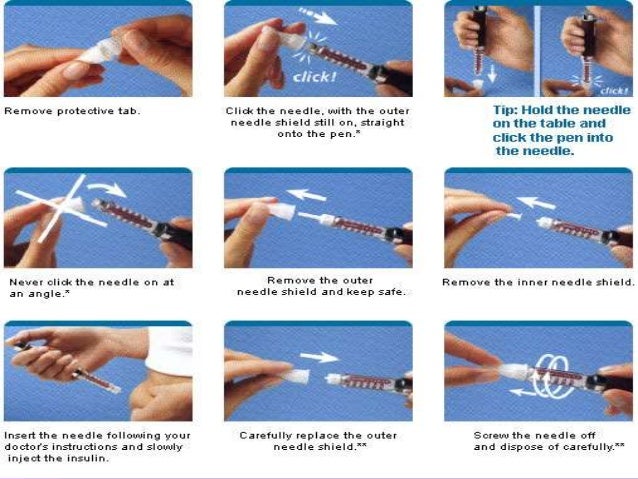 Remove protective tab.

click!

Click the needle, with the outer needle shield still on, straight onto the pen.*

click!

Tip: Hold the needle on the table and click the pen into the needle.

Never click the needle on at an angle.*

Remove the outer needle shield and keep safe.

Remove the inner needle shield.

Insert the needle following your doctor's instructions and slowly inject the insulin.

Carefully replace the outer needle shield.**

Screw the needle off and dispose of carefully.**