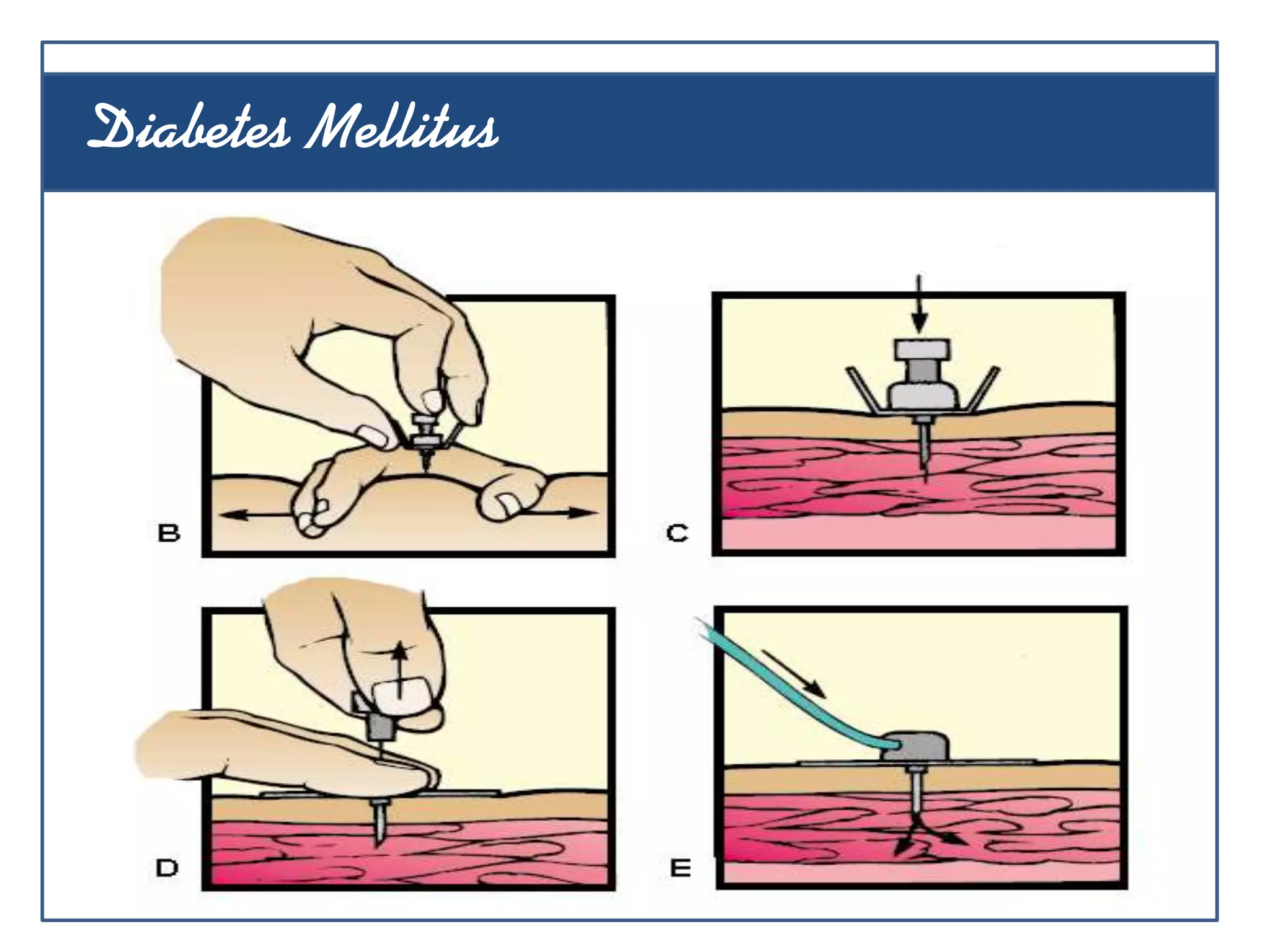 Diabetes Mellitus

B

C

D

E