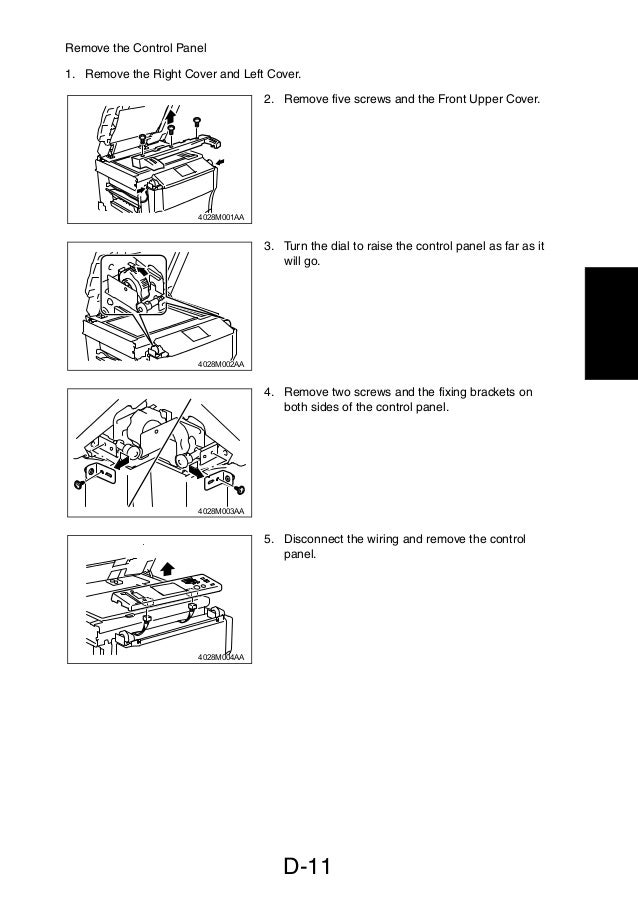 Remove the Control Panel

1. Remove the Right Cover and Left Cover.

4028M001AA

2. Remove five screws and the Front Upper Cover.

4028M002AA

3. Turn the dial to raise the control panel as far as it will go.

4028M003AA

4. Remove two screws and the fixing brackets on both sides of the control panel.

4028M004AA

5. Disconnect the wiring and remove the control panel.

D-11