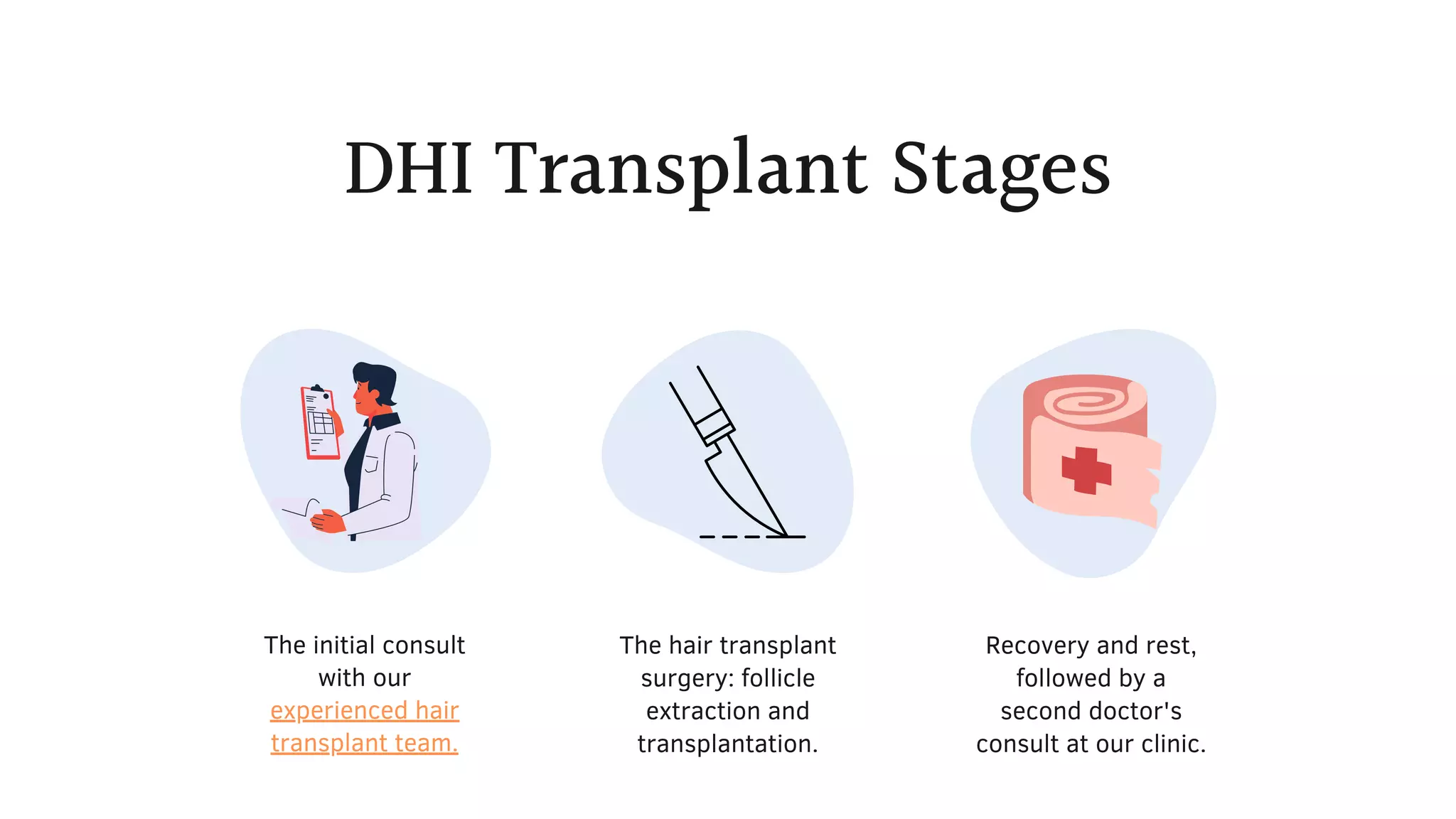 DHI Transplant Stages

The initial consult with our experienced hair transplant team.

The hair transplant surgery: follicle extraction and transplantation.

Recovery and rest, followed by a second doctor's consult at our clinic.