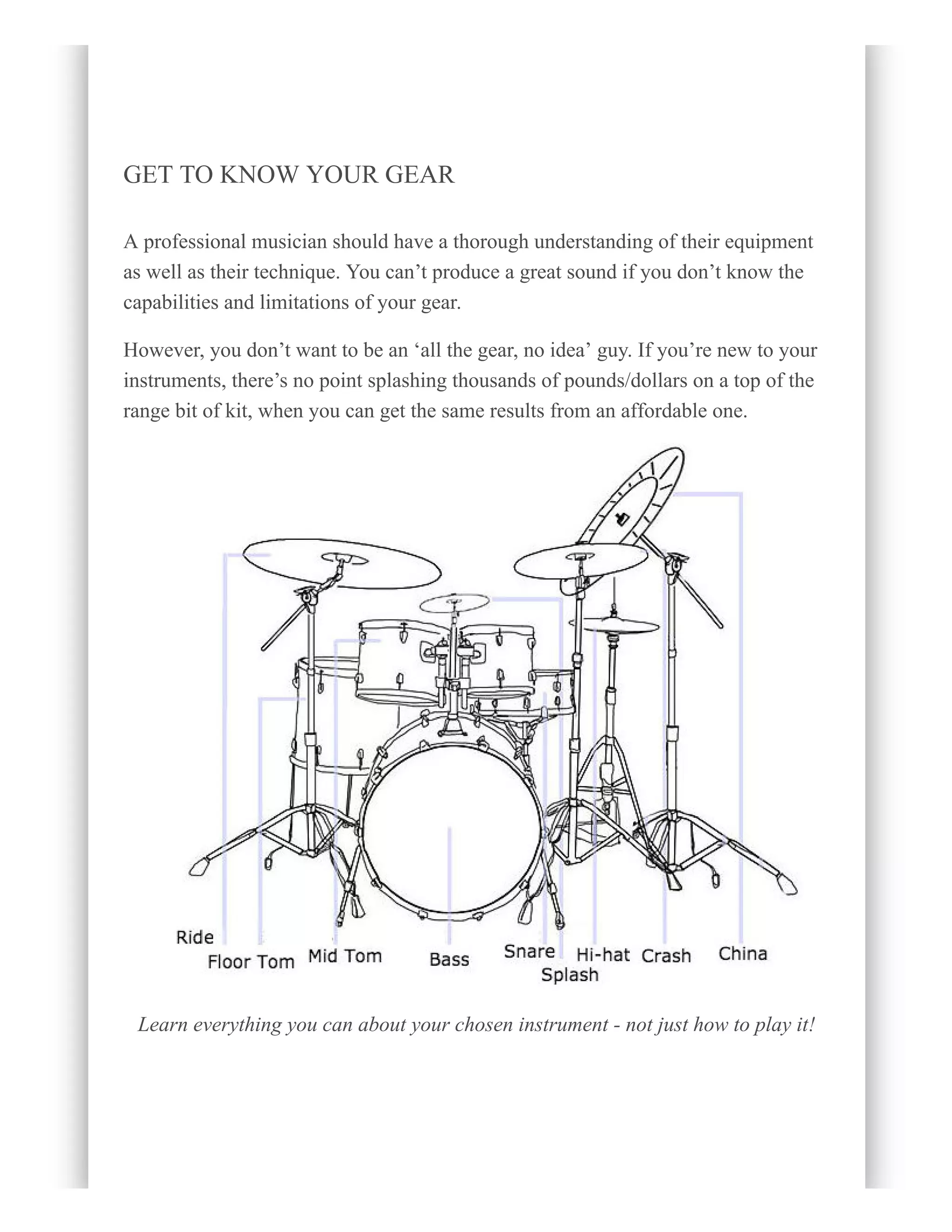 GET TO KNOW YOUR GEAR

A professional musician should have a thorough understanding of their equipment as well as their technique. You can’t produce a great sound if you don’t know the capabilities and limitations of your gear.

However, you don’t want to be an ‘all the gear, no idea’ guy. If you’re new to your instruments, there’s no point splashing thousands of pounds/dollars on a top of the range bit of kit, when you can get the same results from an affordable one.

Ride
Floor Tom
Mid Tom
Bass
Snare
Splash
Hi-hat
Crash
China

Learn everything you can about your chosen instrument - not just how to play it!