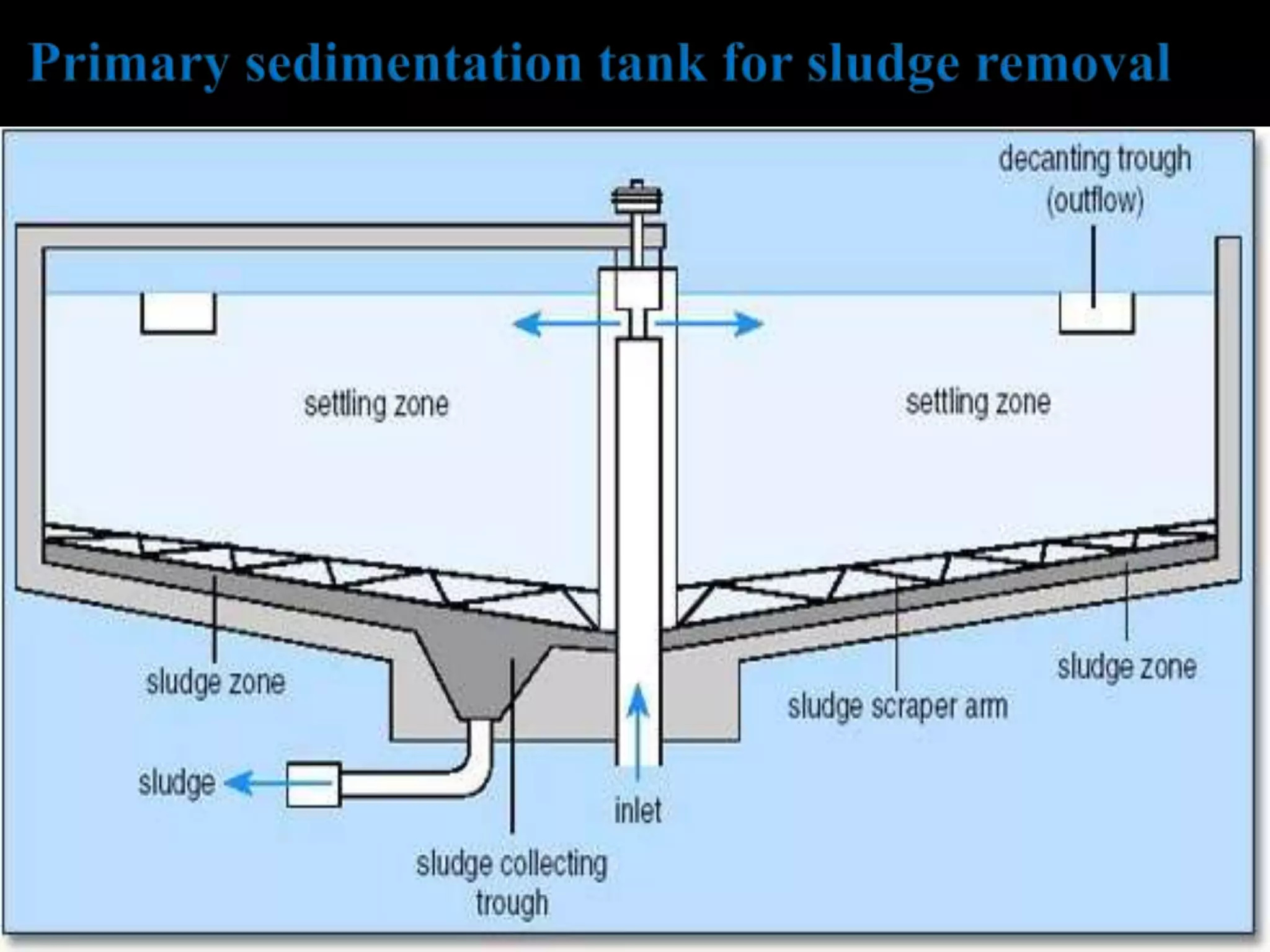 Primary sedimentation tank for sludge removal

decanting trough (outflow)

settling zone

settling zone

sludge zone

sludge scraper arm

sludge zone

sludge

inlet

sludge collecting trough