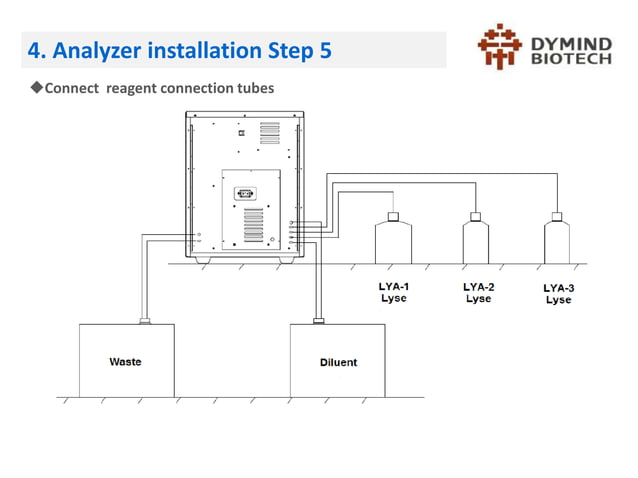 4. Analyzer installation Step 5

DYMIND BIOTECH

◆Connect reagent connection tubes

LYA-1 Lyse

LYA-2 Lyse

LYA-3 Lyse

Waste

Diluent