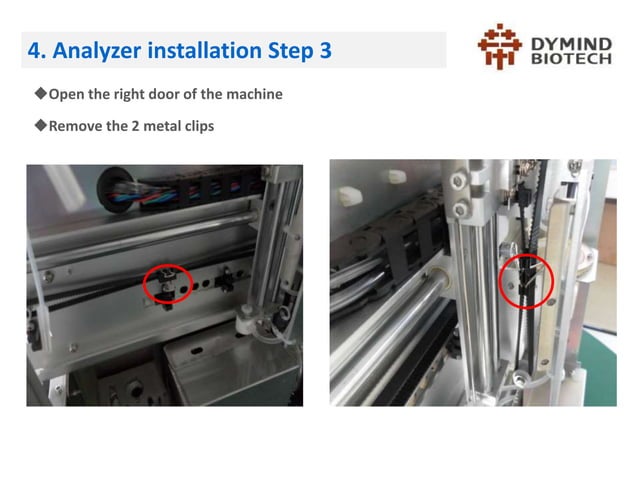 4. Analyzer installation Step 3

DYMIND BIOTECH

◆Open the right door of the machine

◆Remove the 2 metal clips