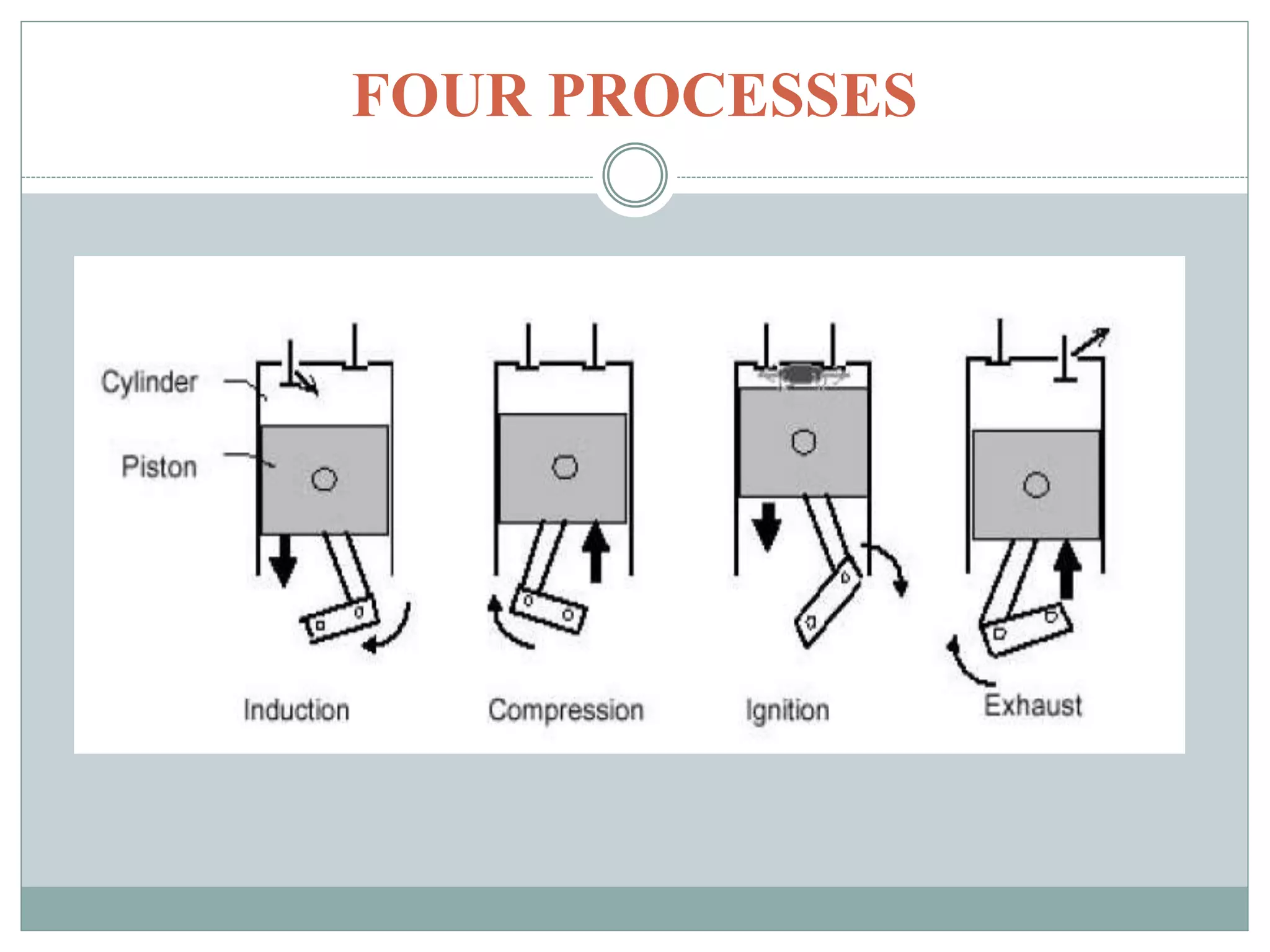 FOUR PROCESSES

Cylinder

Piston

Induction

Compression

Ignition

Exhaust