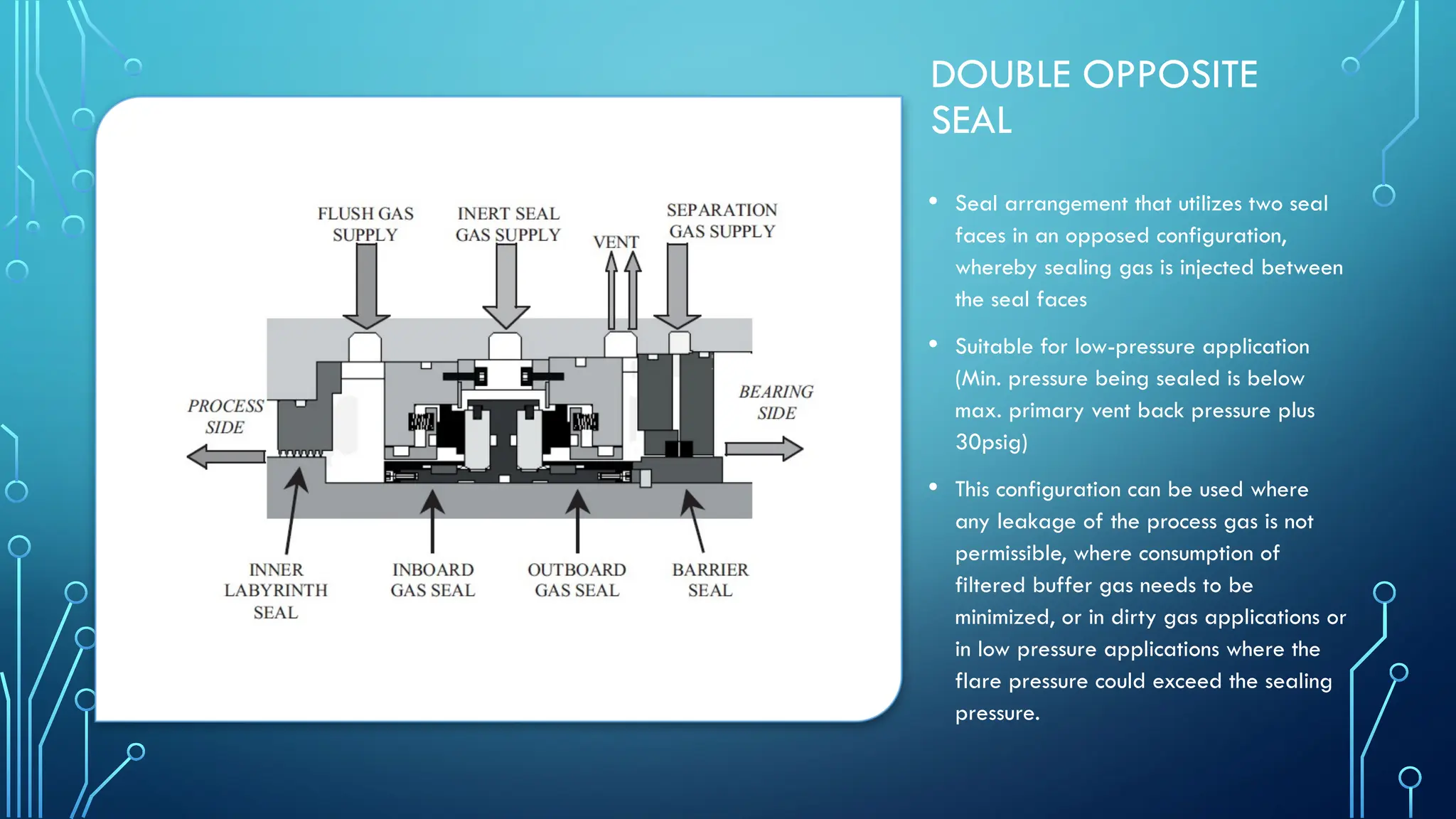 FLUSH GAS SUPPLY

INERT SEAL GAS SUPPLY

VENT

SEPARATION GAS SUPPLY

PROCESS SIDE

BEARING SIDE

INNER LABYRINTH SEAL

INBOARD GAS SEAL

OUTBOARD GAS SEAL

BARRIER SEAL

DOUBLE OPPOSITE SEAL

• Seal arrangement that utilizes two seal faces in an opposed configuration, whereby sealing gas is injected between the seal faces

• Suitable for low-pressure application (Min. pressure being sealed is below max. primary vent back pressure plus 30psig)

• This configuration can be used where any leakage of the process gas is not permissible, where consumption of filtered buffer gas needs to be minimized, or in dirty gas applications or in low pressure applications where the flare pressure could exceed the sealing pressure.