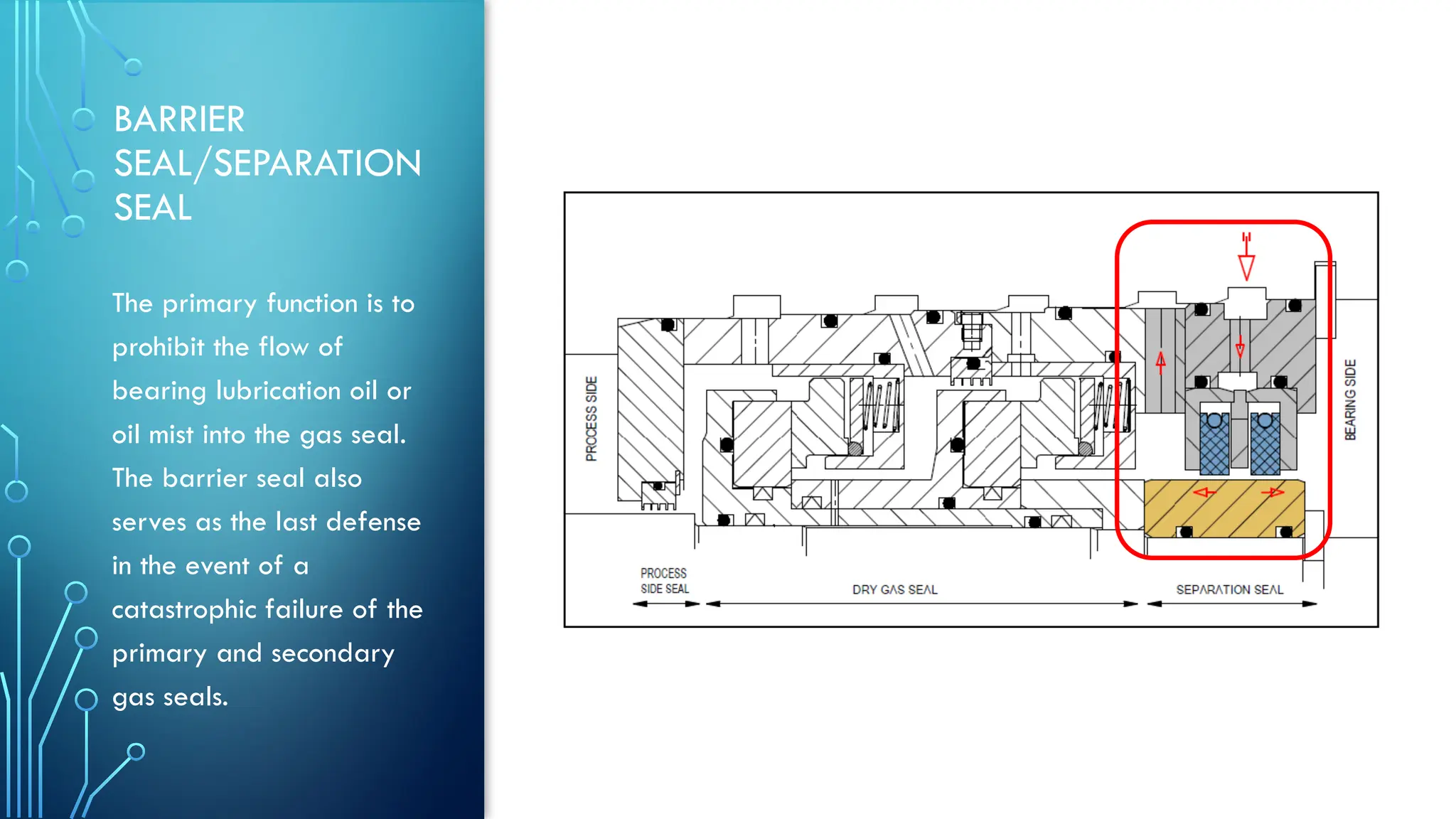 BARRIER SEAL/SEPARATION SEAL

The primary function is to prohibit the flow of bearing lubrication oil or oil mist into the gas seal. The barrier seal also serves as the last defense in the event of a catastrophic failure of the primary and secondary gas seals.

PROCESS SIDE

BEARING SIDE

PROCESS SIDE SEAL

DRY GAS SEAL

SEPARATION SEAL