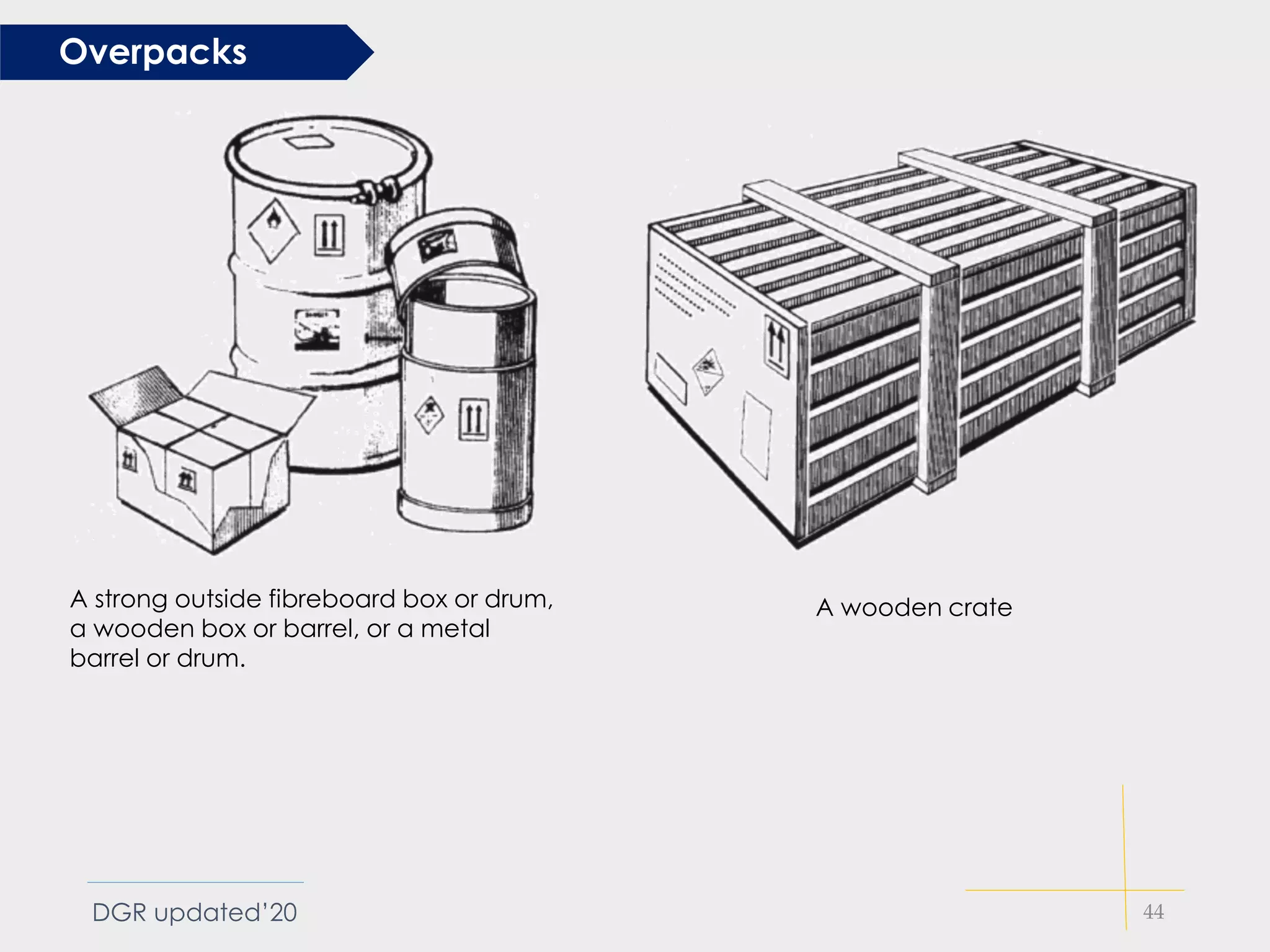 Overpacks

A strong outside fibreboard box or drum, a wooden box or barrel, or a metal barrel or drum.

A wooden crate

DGR updated'20

44