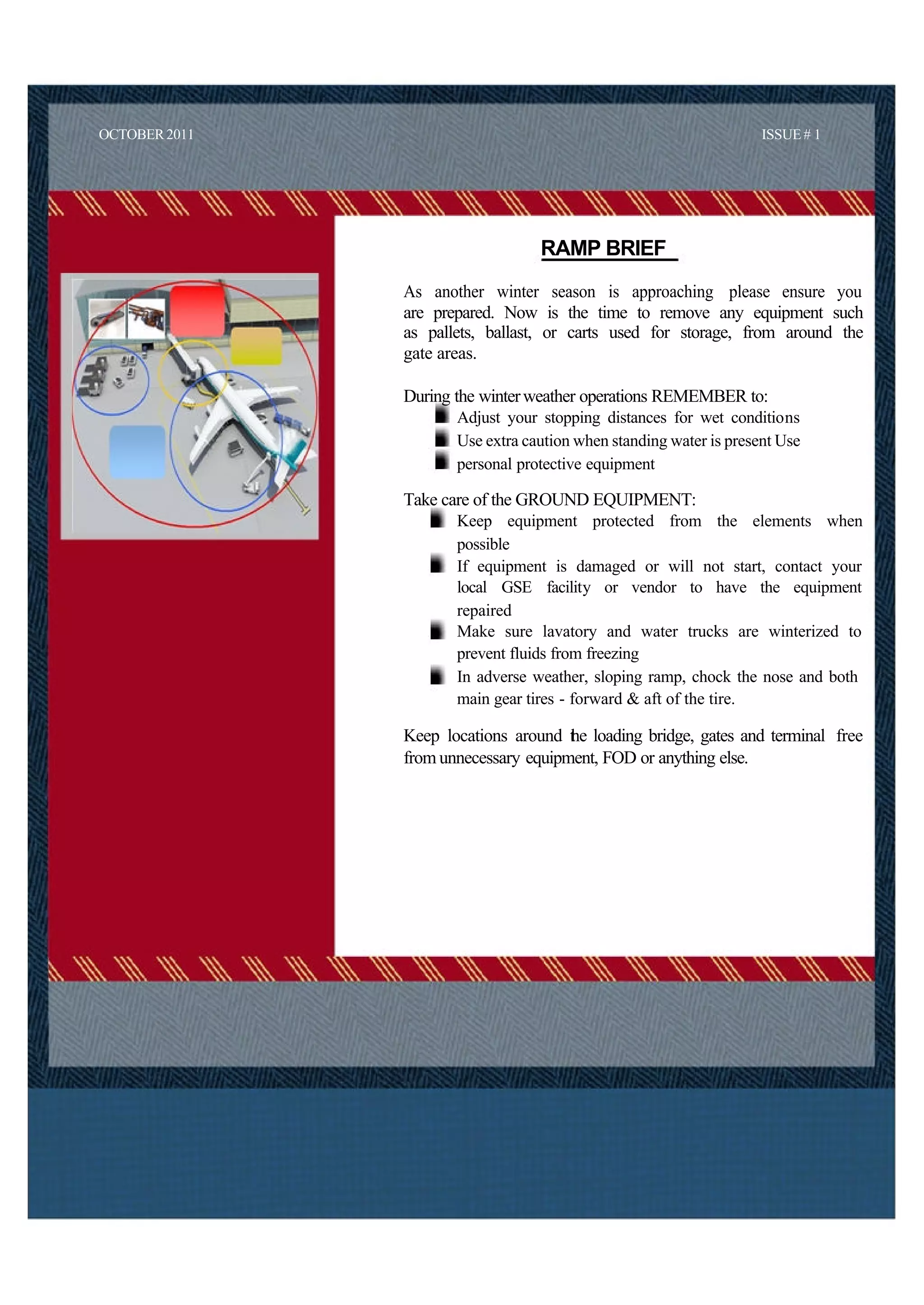 OCTOBER 2011

ISSUE # 1

RAMP BRIEF

As another winter season is approaching please ensure you are prepared. Now is the time to remove any equipment such as pallets, ballast, or carts used for storage, from around the gate areas.

During the winter weather operations REMEMBER to:
- Adjust your stopping distances for wet conditions
- Use extra caution when standing water is present Use
- personal protective equipment

Take care of the GROUND EQUIPMENT:
- Keep equipment protected from the elements when possible
- If equipment is damaged or will not start, contact your local GSE facility or vendor to have the equipment repaired
- Make sure lavatory and water trucks are winterized to prevent fluids from freezing
- In adverse weather, sloping ramp, chock the nose and both main gear tires - forward & aft of the tire.

Keep locations around the loading bridge, gates and terminal free from unnecessary equipment, FOD or anything else.