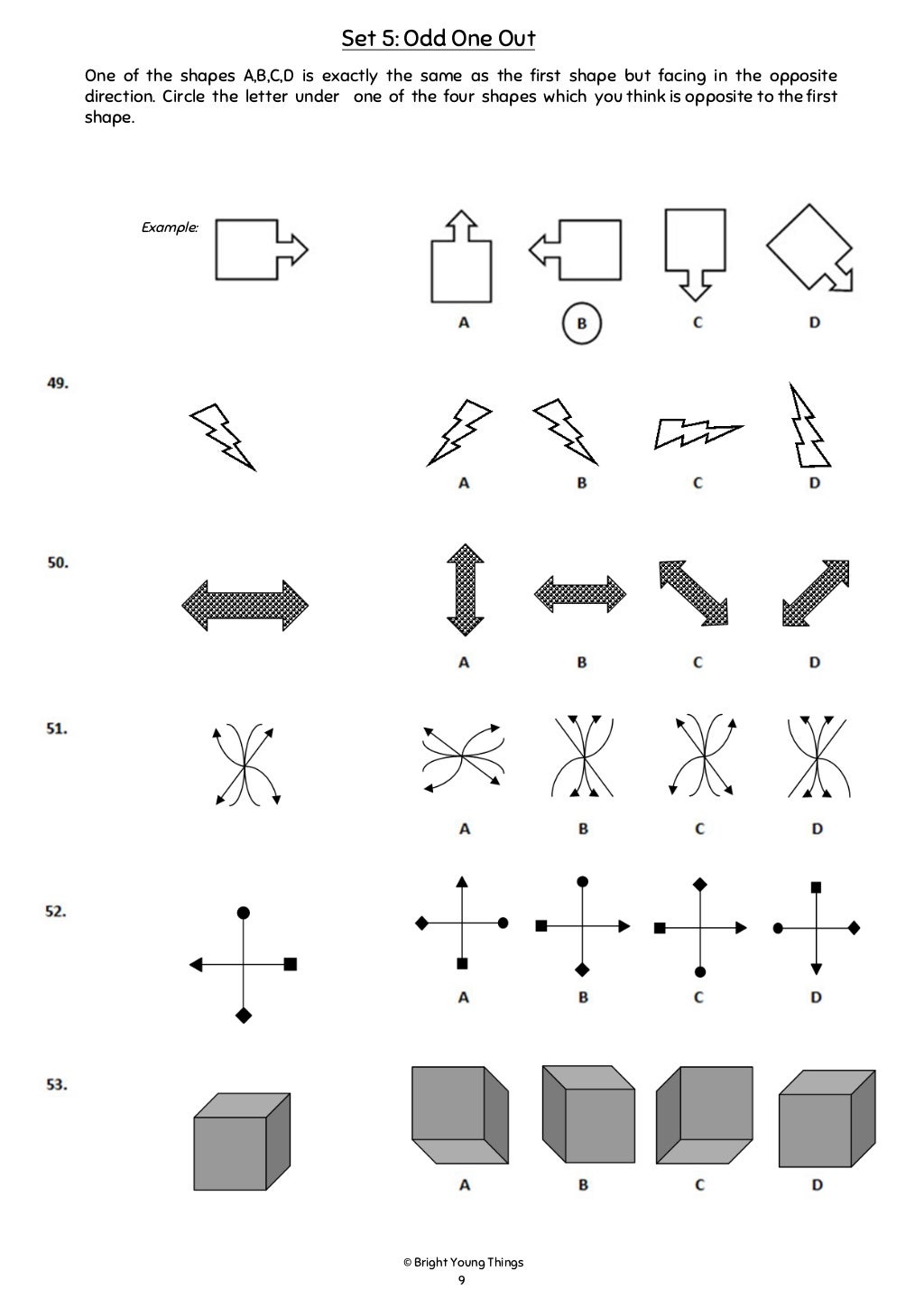 Set 5: Odd One Out

One of the shapes A,B,C,D is exactly the same as the first shape but facing in the opposite direction. Circle the letter under one of the four shapes which you think is opposite to the first shape.

Example:

A B C D

49.

A B C D

50.

A B C D

51.

A B C D

52.

A B C D

53.

A B C D

© Bright Young Things
9