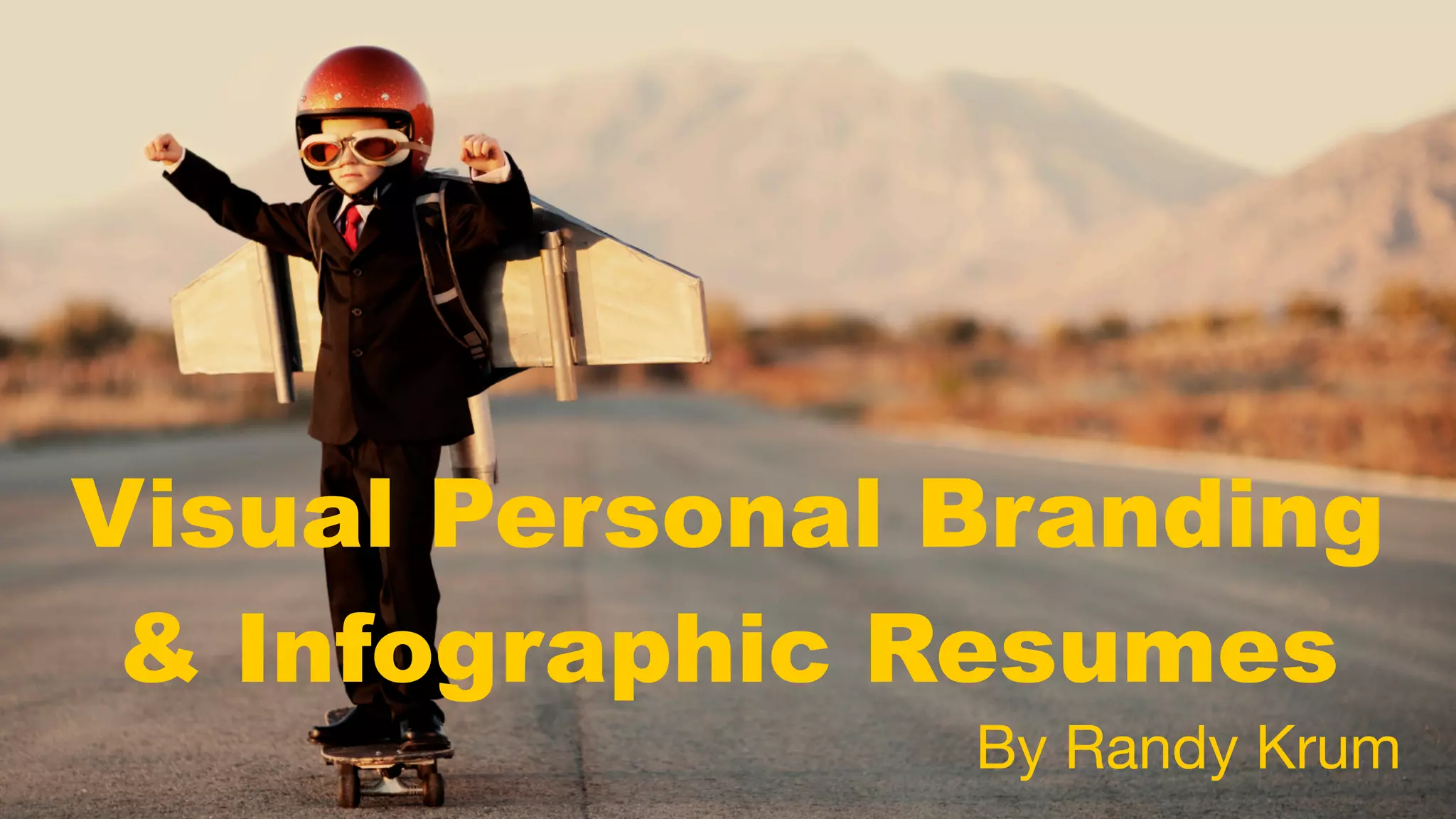 Visual Personal Branding
& Infographic Resumes

By Randy Krum