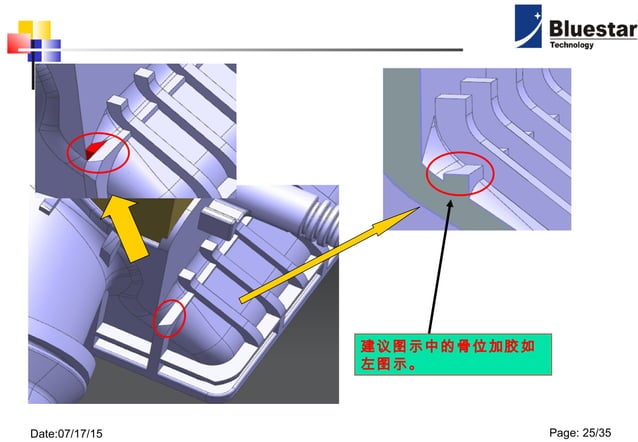 Bluestar
Technology

建议图示中的骨位加胶如左图示。

Date:07/17/15

Page: 25/35