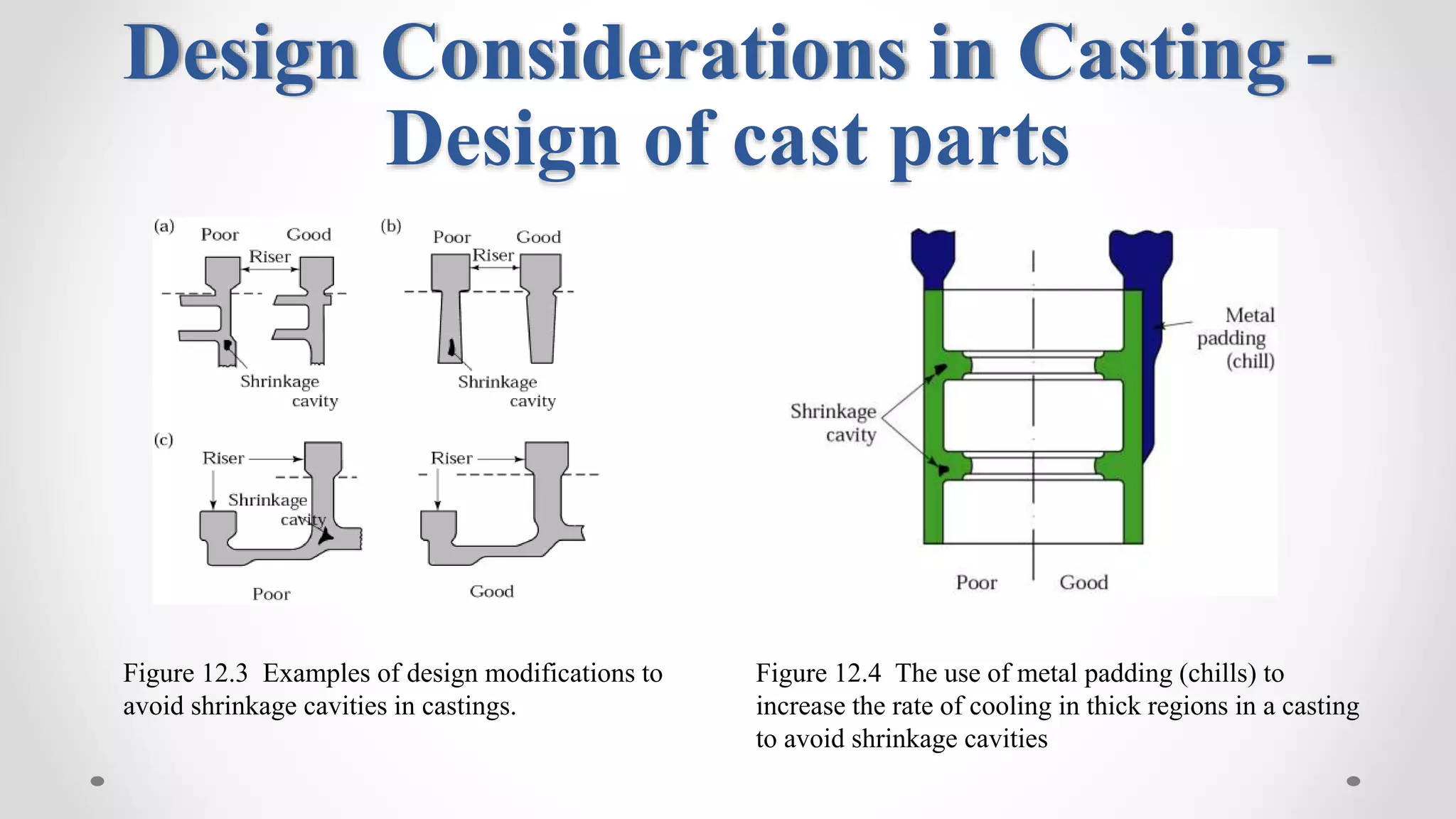 Design Considerations in Casting - Design of cast parts

(a) Poor Good
Riser
Shrinkage cavity

(b) Poor Good
Riser
Shrinkage cavity

(c)
Riser
Shrinkage cavity
Poor

Riser
Good

Metal padding (chill)
Shrinkage cavity
Poor Good

Figure 12.3 Examples of design modifications to avoid shrinkage cavities in castings.

Figure 12.4 The use of metal padding (chills) to increase the rate of cooling in thick regions in a casting to avoid shrinkage cavities