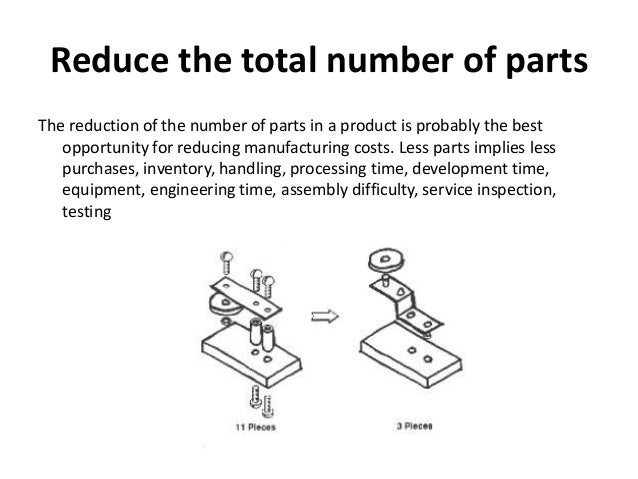 Reduce the total number of parts

The reduction of the number of parts in a product is probably the best opportunity for reducing manufacturing costs. Less parts implies less purchases, inventory, handling, processing time, development time, equipment, engineering time, assembly difficulty, service inspection, testing

11 Pieces

3 Pieces