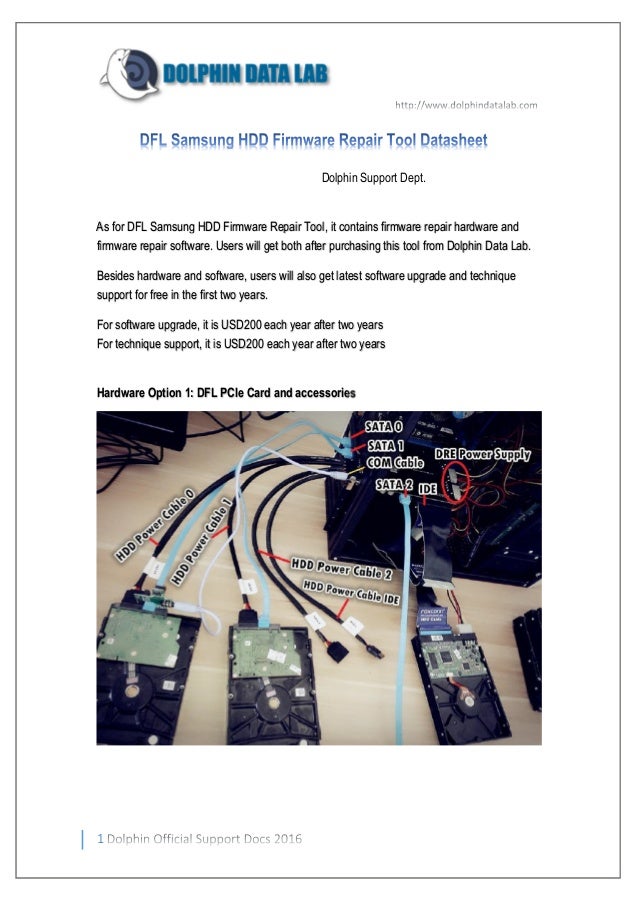 DOLPHIN DATA LAB

http://www.dolphindatalab.com

DFL Samsung HDD Firmware Repair Tool Datasheet

Dolphin Support Dept.

As for DFL Samsung HDD Firmware Repair Tool, it contains firmware repair hardware and firmware repair software. Users will get both after purchasing this tool from Dolphin Data Lab.

Besides hardware and software, users will also get latest software upgrade and technique support for free in the first two years.

For software upgrade, it is USD200 each year after two years
For technique support, it is USD200 each year after two years

Hardware Option 1: DFL PCIe Card and accessories

SATA 0
SATA 1
COM Cable
DRE Power Supply
SATA 2
IDE
HDD Power Cable 0
HDD Power Cable 1
HDD Power Cable 2
HDD Power Cable IDE

1 Dolphin Official Support Docs 2016