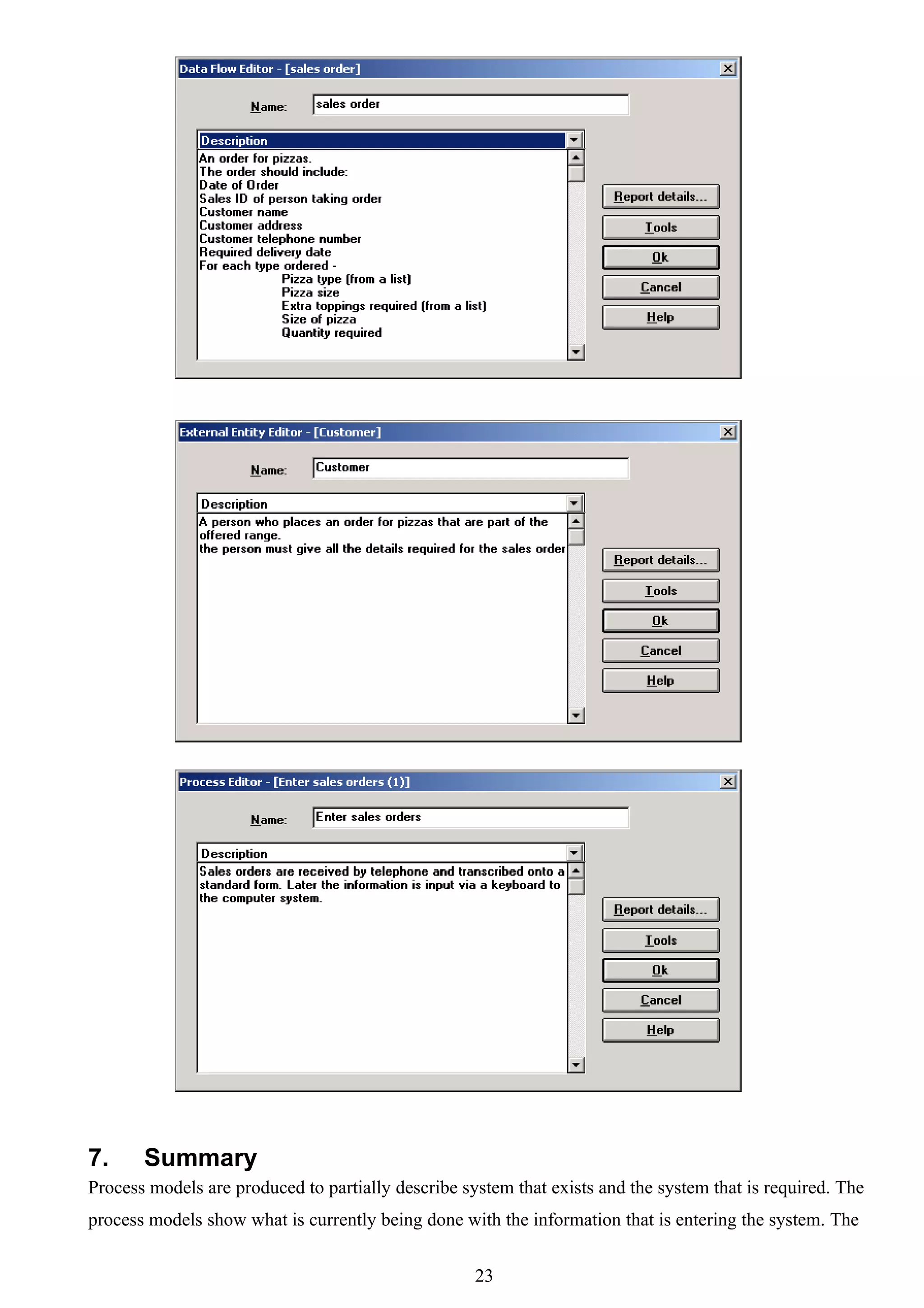 Data Flow Editor - [sales order]

Name: sales order

Description

An order for pizzas.
The order should include:
Date of Order
Sales ID of person taking order
Customer name
Customer address
Customer telephone number
Required delivery date
For each type ordered -
Pizza type (from a list)
Pizza size
Extra toppings required (from a list)
Size of pizza
Quantity required

Report details...
Tools
Ok
Cancel
Help

External Entity Editor - [Customer]

Name: Customer

Description

A person who places an order for pizzas that are part of the offered range.
the person must give all the details required for the sales order

Report details...
Tools
Ok
Cancel
Help

Process Editor - [Enter sales orders (1)]

Name: Enter sales orders

Description

Sales orders are received by telephone and transcribed onto a standard form. Later the information is input via a keyboard to the computer system.

Report details...
Tools
Ok
Cancel
Help

7. Summary

Process models are produced to partially describe system that exists and the system that is required. The process models show what is currently being done with the information that is entering the system. The

23