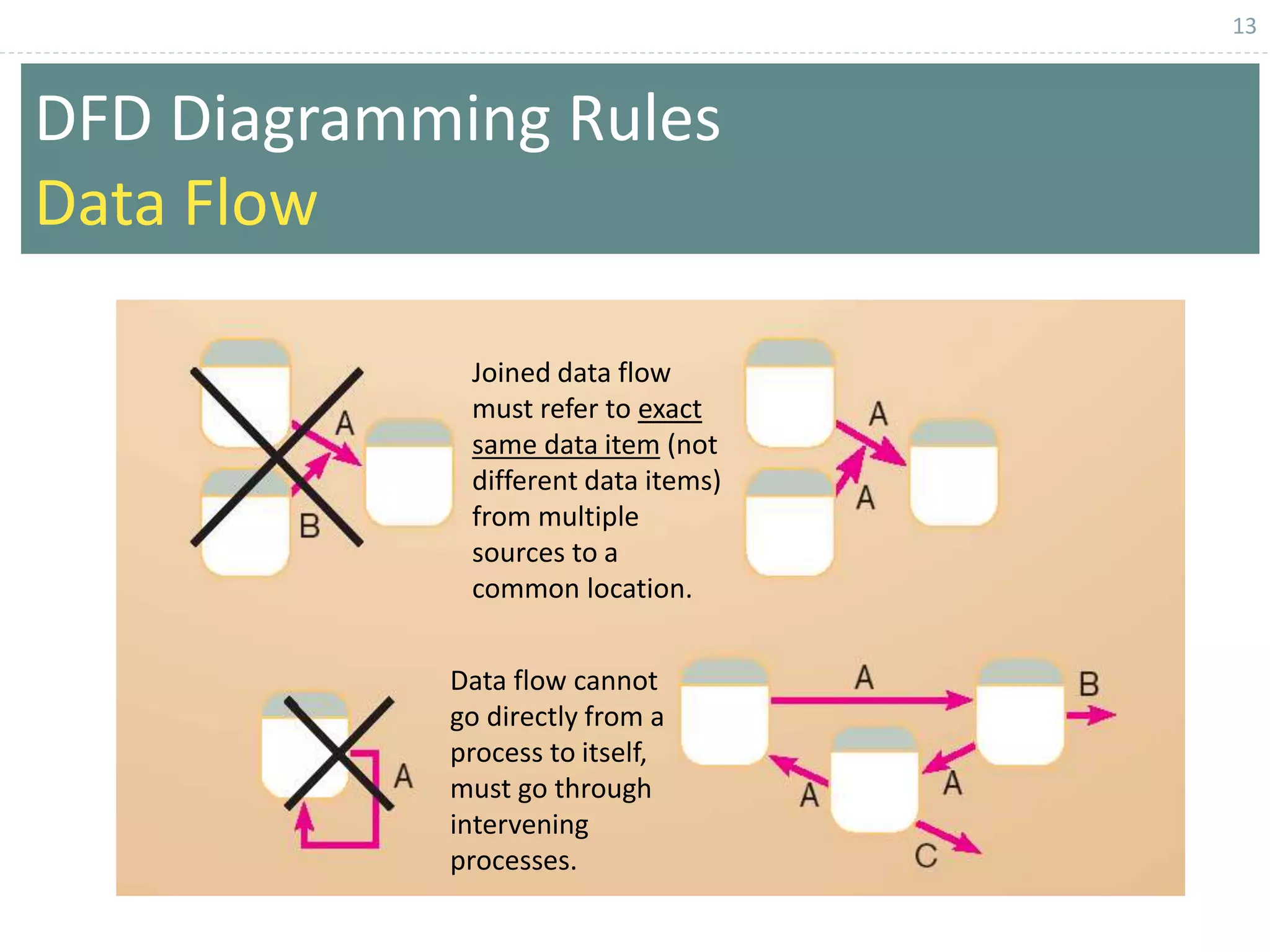 13

DFD Diagramming Rules
Data Flow

A

B

Joined data flow must refer to exact same data item (not different data items) from multiple sources to a common location.

A

A

A

Data flow cannot go directly from a process to itself, must go through intervening processes.

A

B

A

A

C