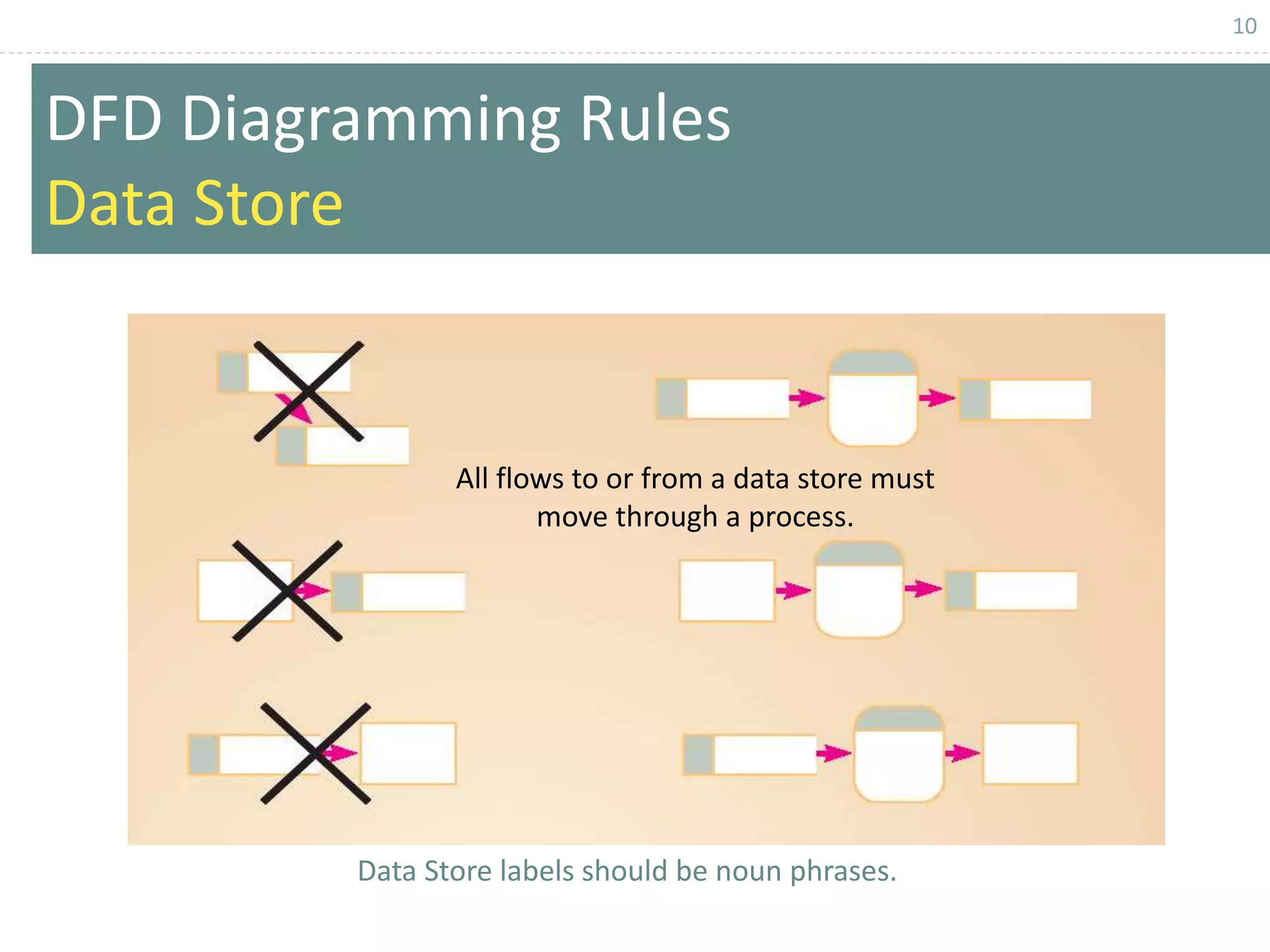 10

DFD Diagramming Rules
Data Store

All flows to or from a data store must move through a process.

Data Store labels should be noun phrases.