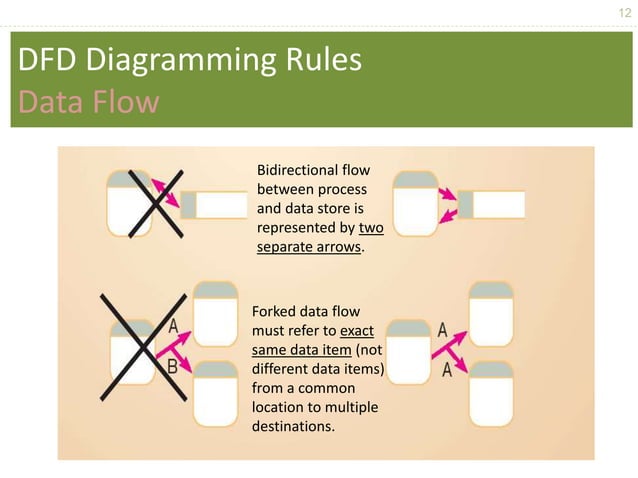 12

DFD Diagramming Rules
Data Flow

Bidirectional flow between process and data store is represented by two separate arrows.

A
B

Forked data flow must refer to exact same data item (not different data items) from a common location to multiple destinations.

A
A