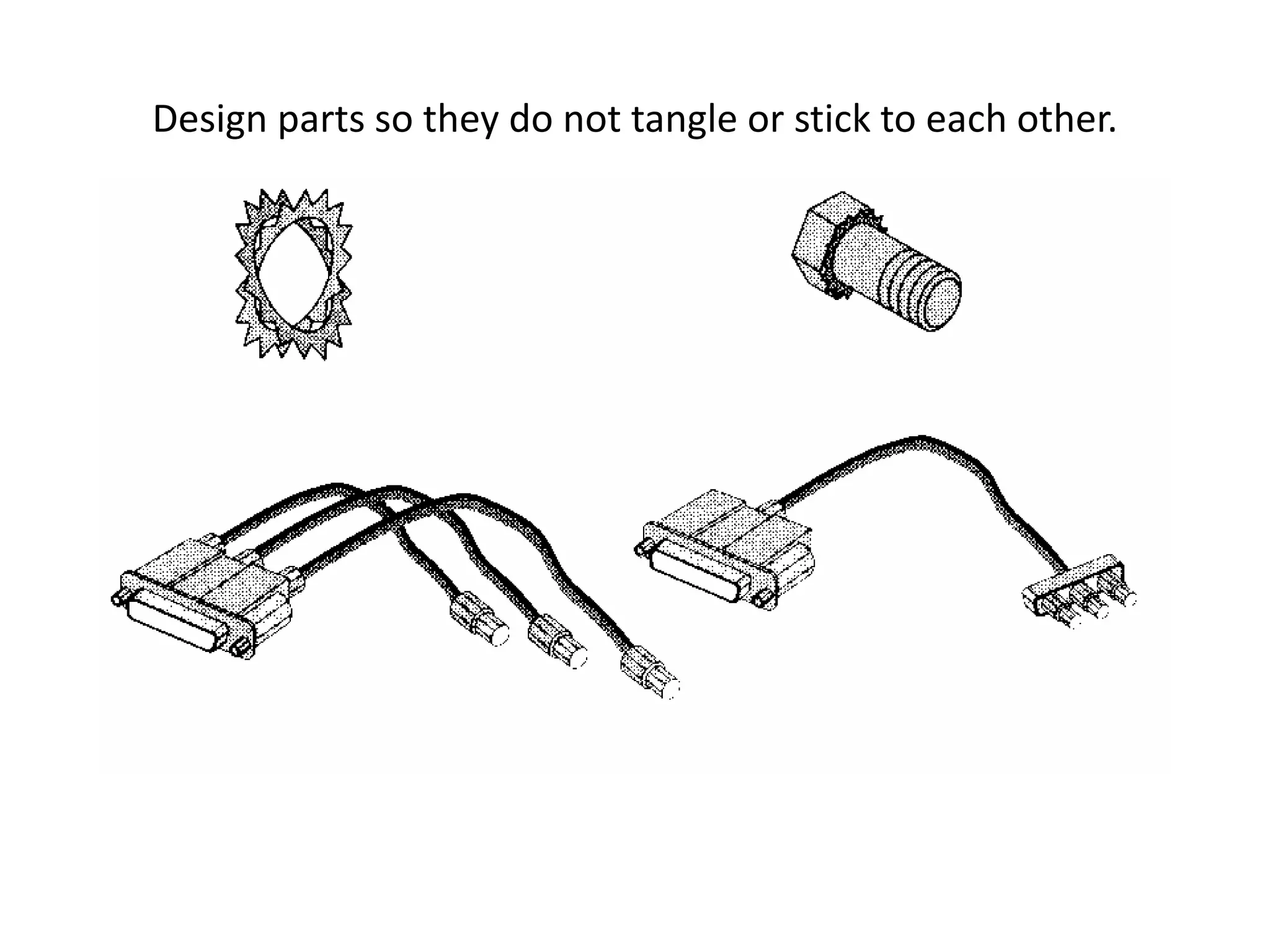 Design parts so they do not tangle or stick to each other.