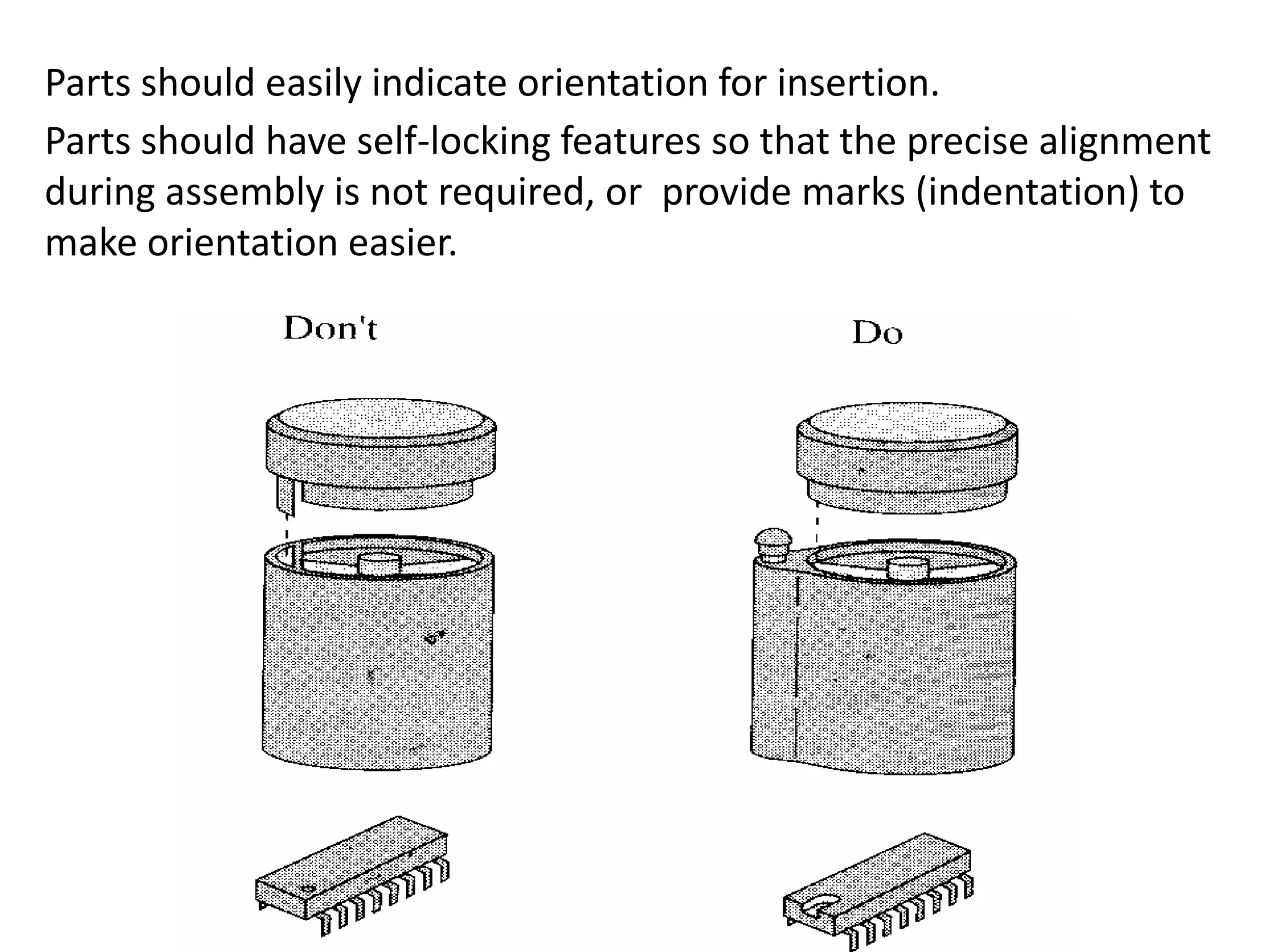 Parts should easily indicate orientation for insertion.

Parts should have self-locking features so that the precise alignment during assembly is not required, or provide marks (indentation) to make orientation easier.

Don't

Do