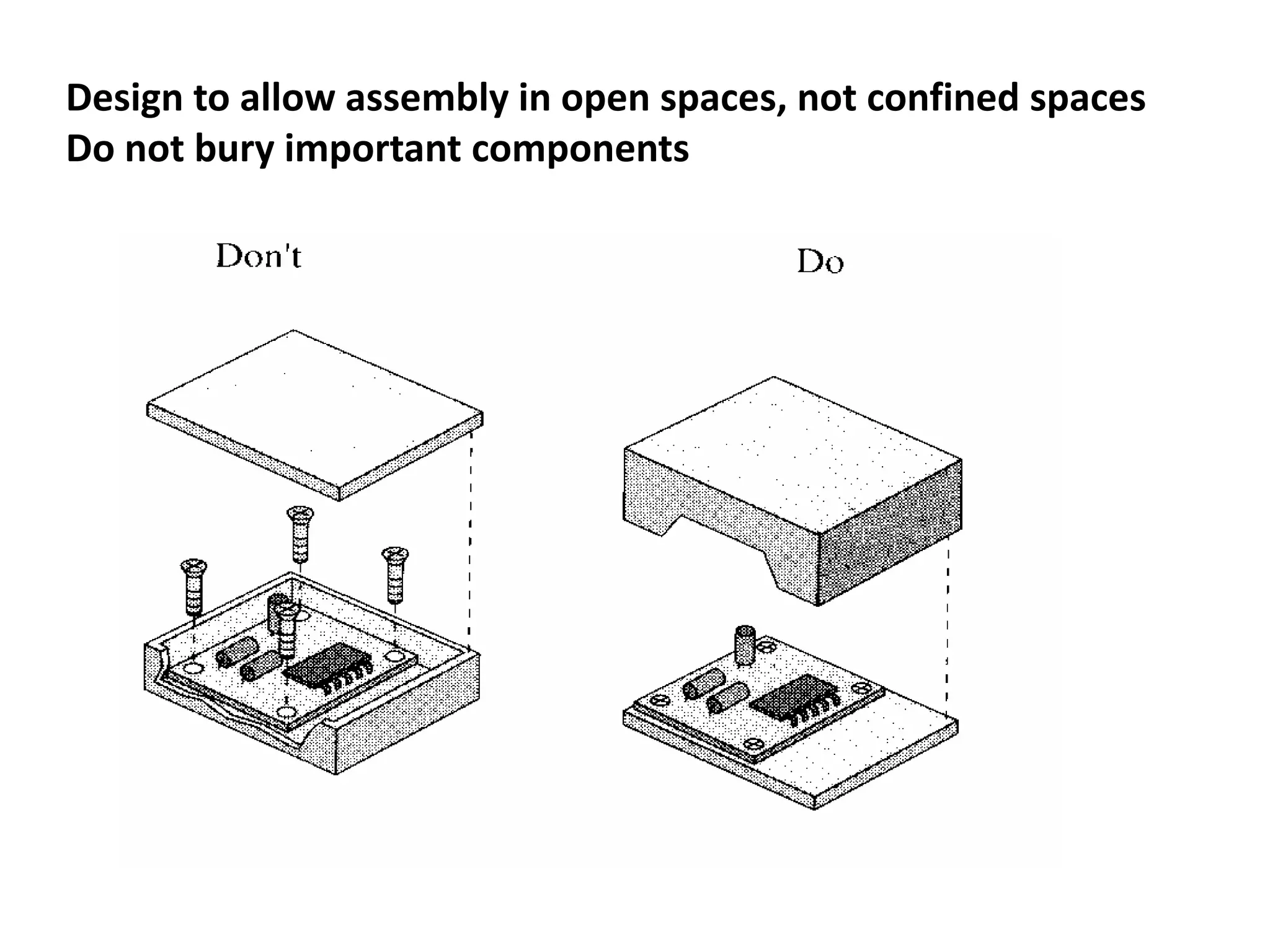 Design to allow assembly in open spaces, not confined spaces
Do not bury important components

Don't

Do