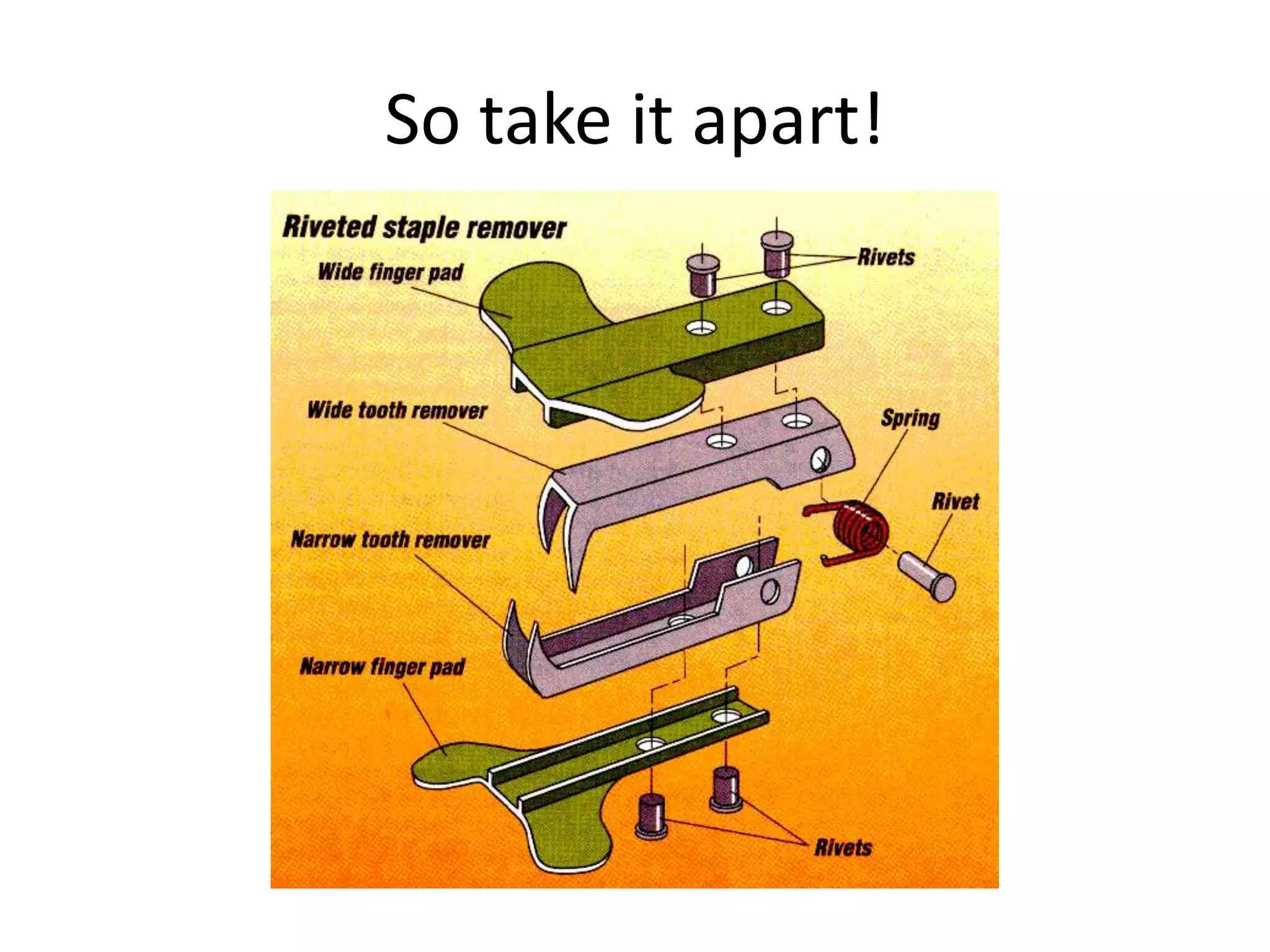 So take it apart!

Riveted staple remover

Wide finger pad

Rivets

Wide tooth remover

Spring

Rivet

Narrow tooth remover

Narrow finger pad

Rivets