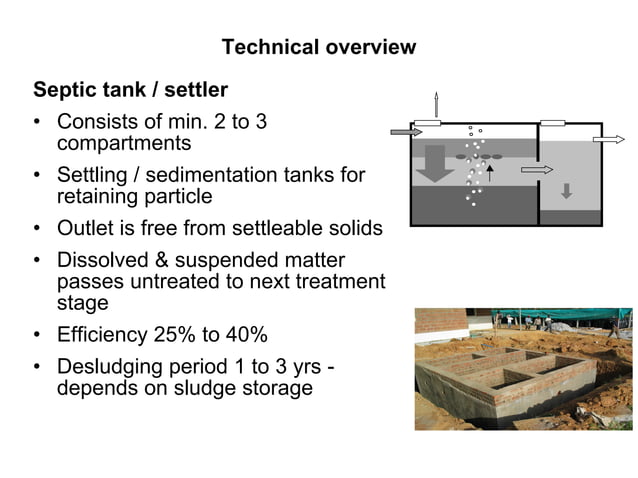 Technical overview

Septic tank / settler

• Consists of min. 2 to 3 compartments

• Settling / sedimentation tanks for retaining particle

• Outlet is free from settleable solids

• Dissolved & suspended matter passes untreated to next treatment stage

• Efficiency 25% to 40%

• Desludging period 1 to 3 yrs - depends on sludge storage