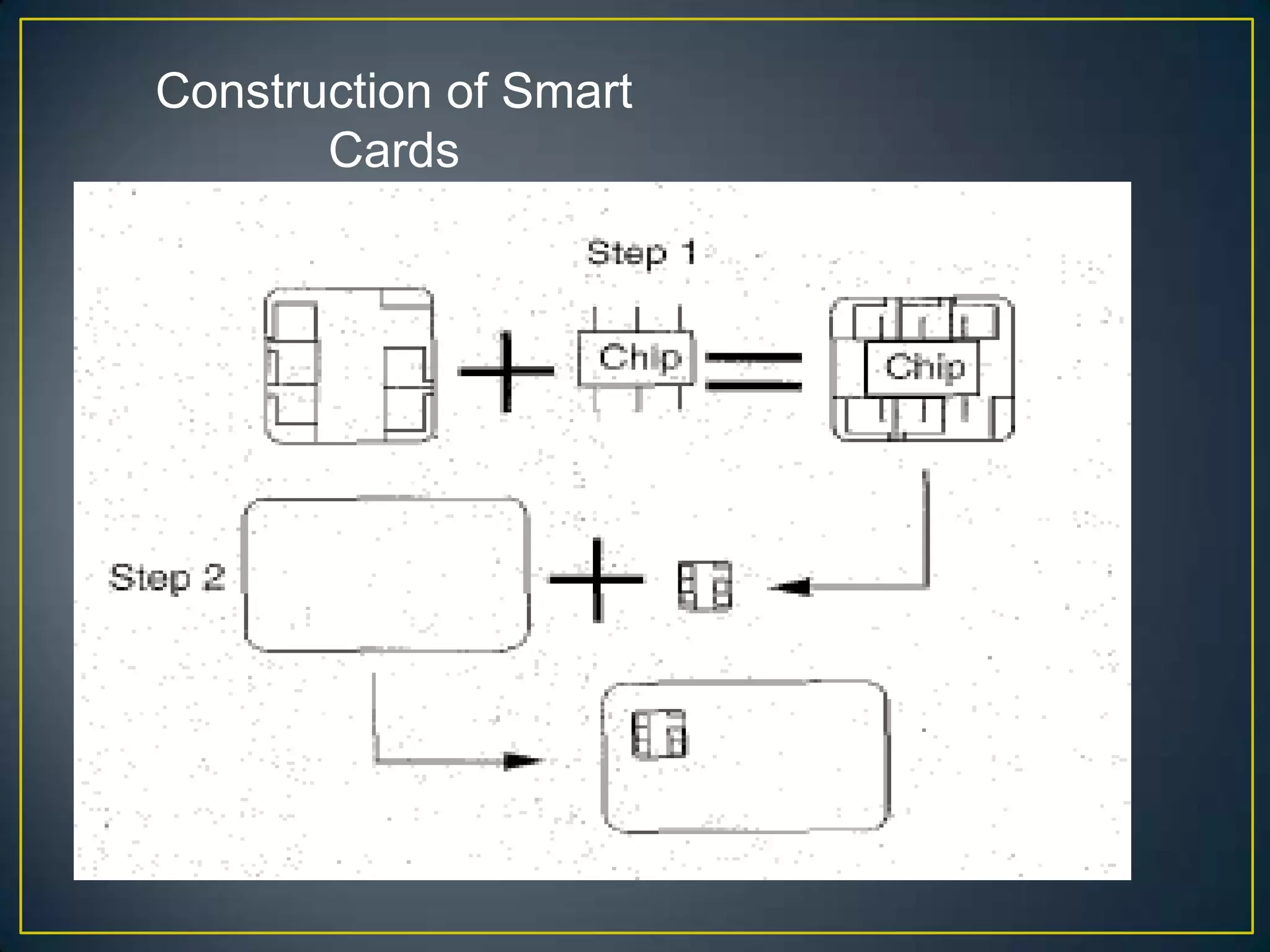 Construction of Smart Cards

Step 1

Chip

Chip

Step 2