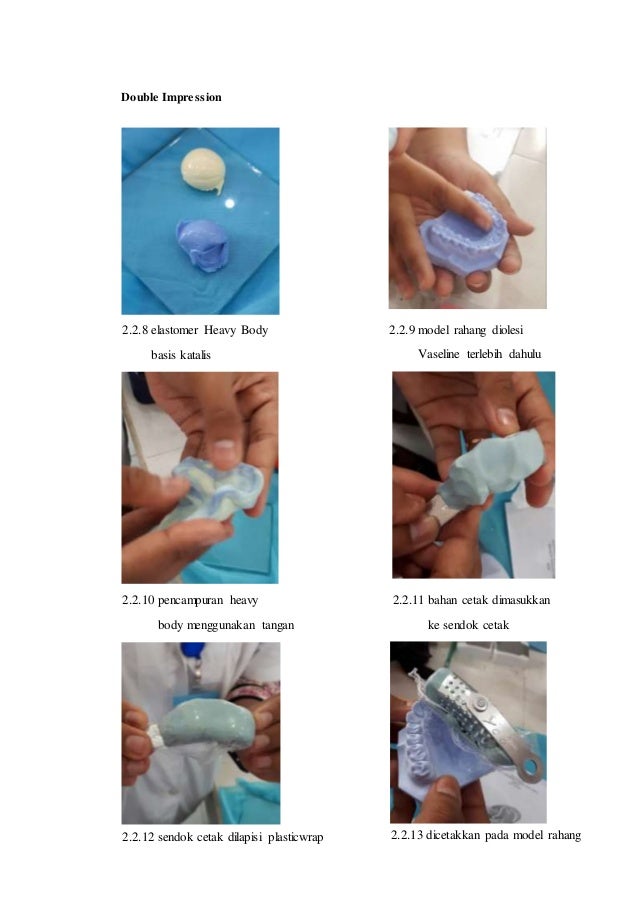 Double Impression

2.2.8 elastomer Heavy Body basis katalis

2.2.9 model rahang diolesi Vaseline terlebih dahulu

2.2.10 pencampuran heavy body menggunakan tangan

2.2.11 bahan cetak dimasukkan ke sendok cetak

2.2.12 sendok cetak dilapisi plasticwrap

2.2.13 dicetakkan pada model rahang