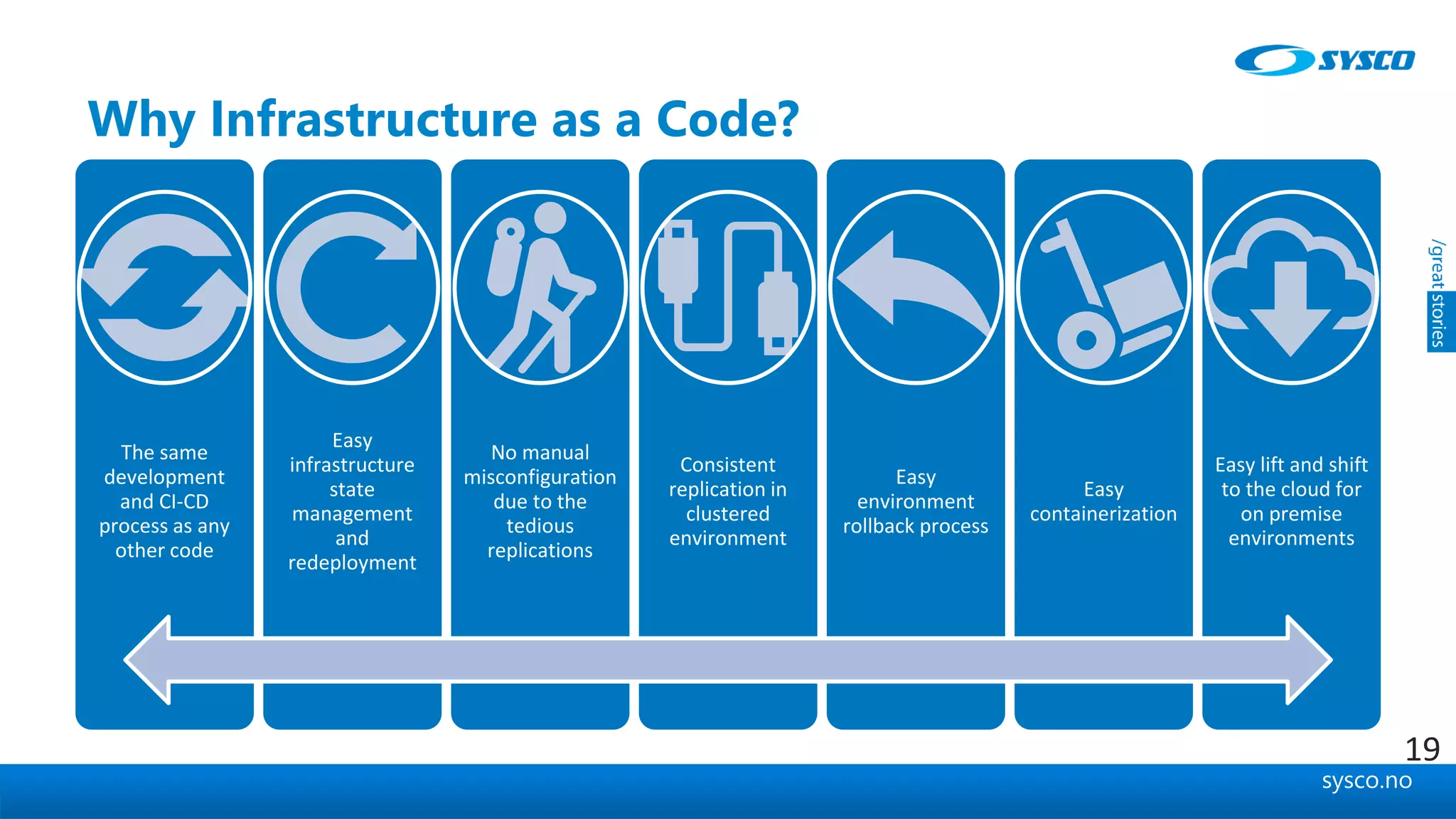 SYSCO

Why Infrastructure as a Code?

The same development and CI-CD process as any other code

Easy infrastructure state management and redeployment

No manual misconfiguration due to the tedious replications

Consistent replication in clustered environment

Easy environment rollback process

Easy containerization

Easy lift and shift to the cloud for on premise environments

/great stories

19

sysco.no