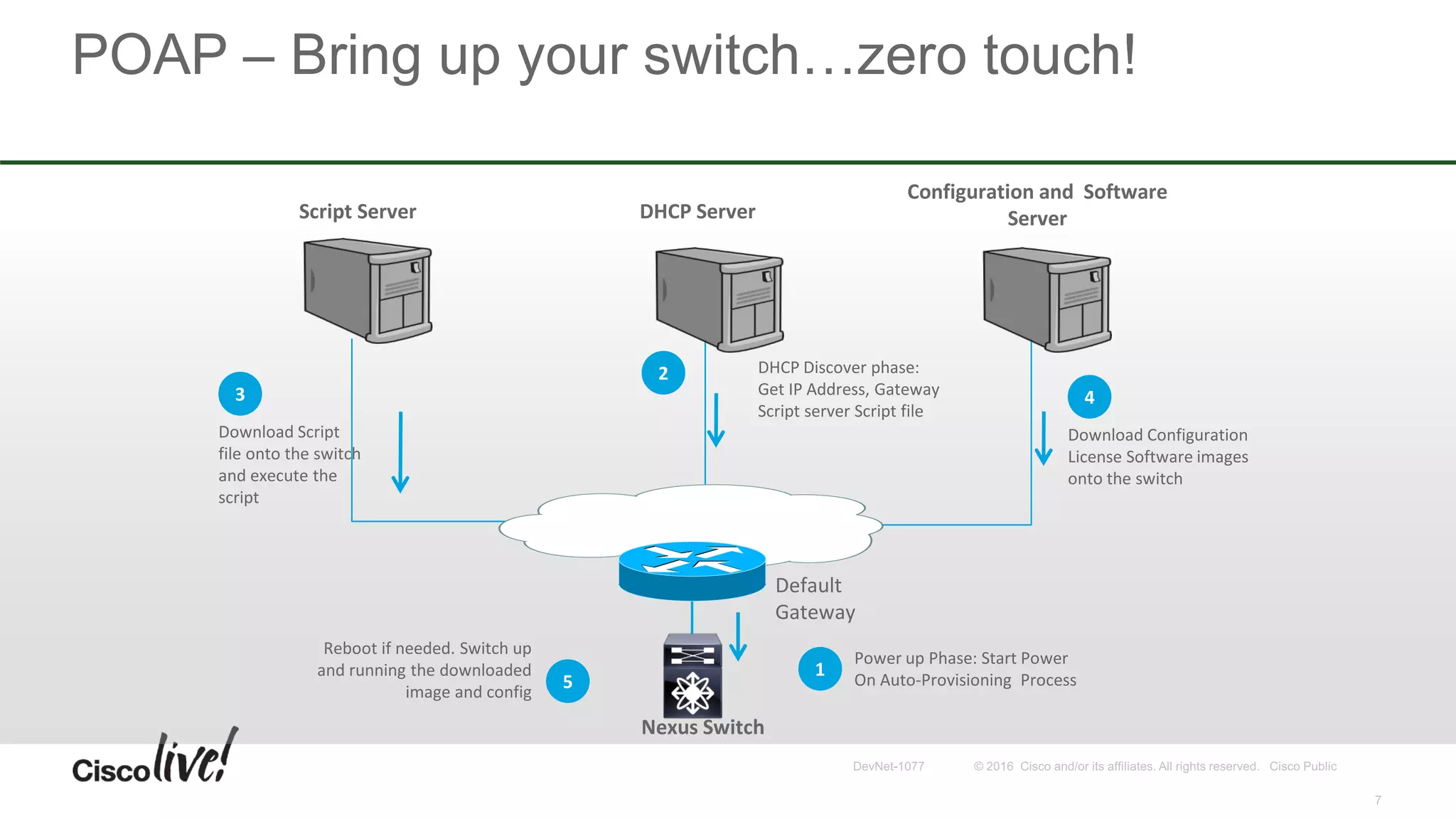 POAP – Bring up your switch…zero touch!

Script Server

DHCP Server

Configuration and Software Server

3

Download Script file onto the switch and execute the script

2

DHCP Discover phase: Get IP Address, Gateway Script server Script file

4

Download Configuration License Software images onto the switch

Default Gateway

Reboot if needed. Switch up and running the downloaded image and config

5

1

Power up Phase: Start Power On Auto-Provisioning Process

Nexus Switch

Cisco live!

DevNet-1077

© 2016 Cisco and/or its affiliates. All rights reserved. Cisco Public

7