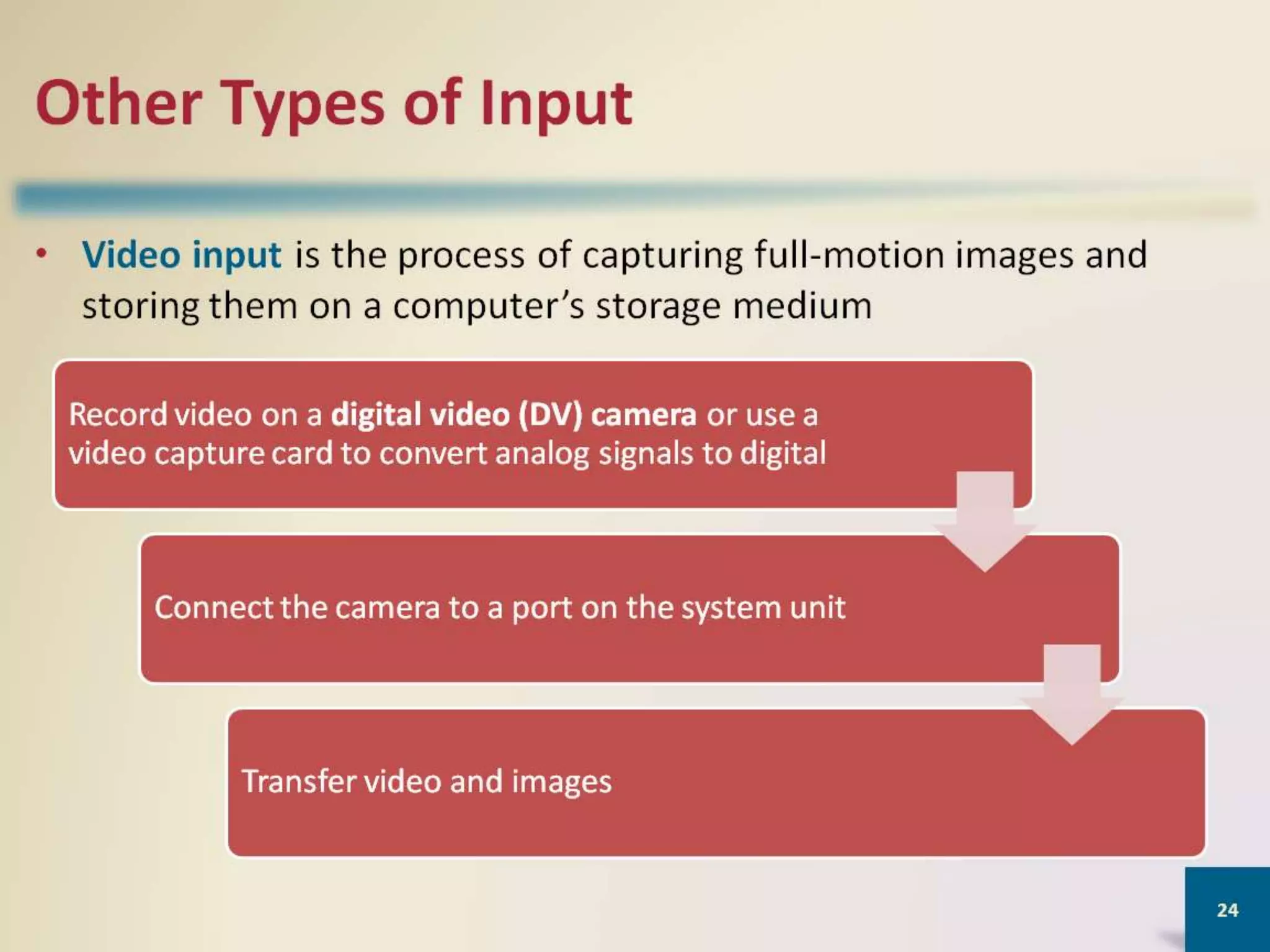 Other Types of Input

• Video input is the process of capturing full-motion images and storing them on a computer's storage medium

Record video on a digital video (DV) camera or use a video capture card to convert analog signals to digital

Connect the camera to a port on the system unit

Transfer video and images

24