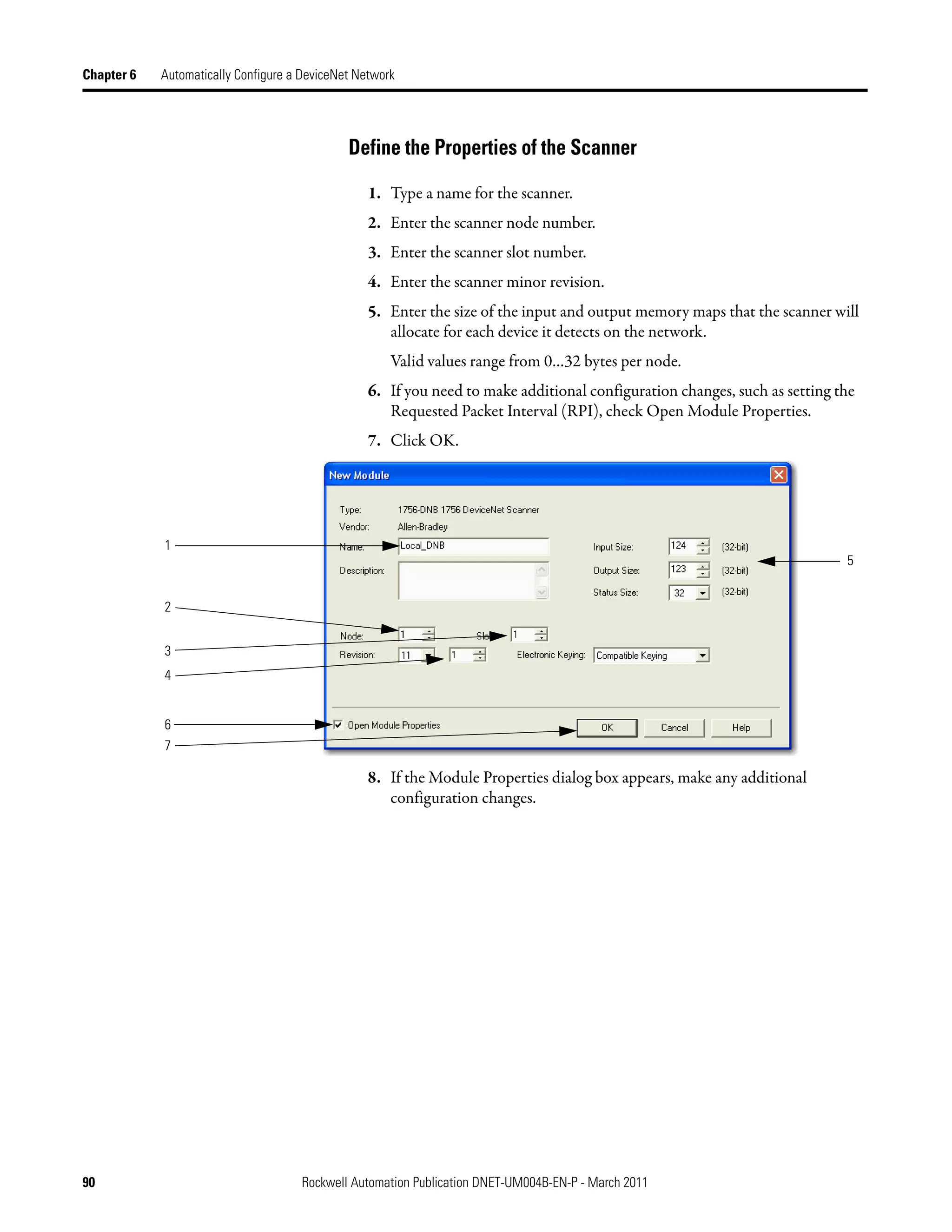 Chapter 6 Automatically Configure a DeviceNet Network

Define the Properties of the Scanner

1. Type a name for the scanner.

2. Enter the scanner node number.

3. Enter the scanner slot number.

4. Enter the scanner minor revision.

5. Enter the size of the input and output memory maps that the scanner will allocate for each device it detects on the network.

Valid values range from 0…32 bytes per node.

6. If you need to make additional configuration changes, such as setting the Requested Packet Interval (RPI), check Open Module Properties.

7. Click OK.

New Module

Type: 1756-DNB 1756 DeviceNet Scanner
Vendor: Allen-Bradley
Name: Local_DNB
Description:
Input Size: 124 (32-bit)
Output Size: 123 (32-bit)
Status Size: 32 (32-bit)
Node: 1
Slot: 1
Revision: 11 1
Electronic Keying: Compatible Keying
Open Module Properties
OK Cancel Help

1
2
3
4
5
6
7

8. If the Module Properties dialog box appears, make any additional configuration changes.

90 Rockwell Automation Publication DNET-UM004B-EN-P - March 2011