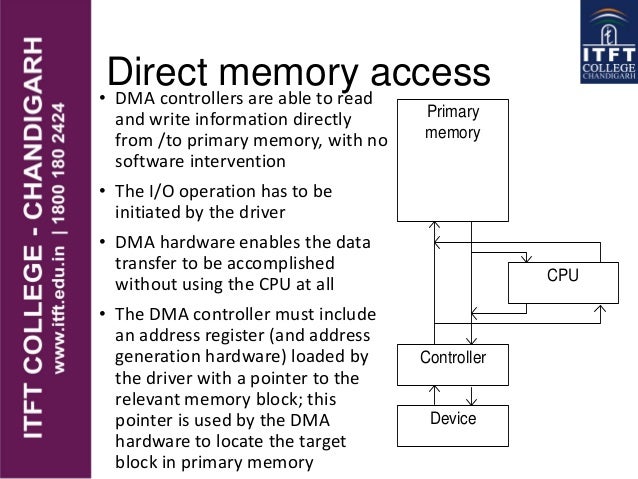 ITFT COLLEGE - CHANDIGARH
www.itft.edu.in | 1800 180 2424

ITFT COLLEGE CHANDIGARH

Direct memory access

• DMA controllers are able to read and write information directly from /to primary memory, with no software intervention

• The I/O operation has to be initiated by the driver

• DMA hardware enables the data transfer to be accomplished without using the CPU at all

• The DMA controller must include an address register (and address generation hardware) loaded by the driver with a pointer to the relevant memory block; this pointer is used by the DMA hardware to locate the target block in primary memory

Primary memory

CPU

Controller

Device