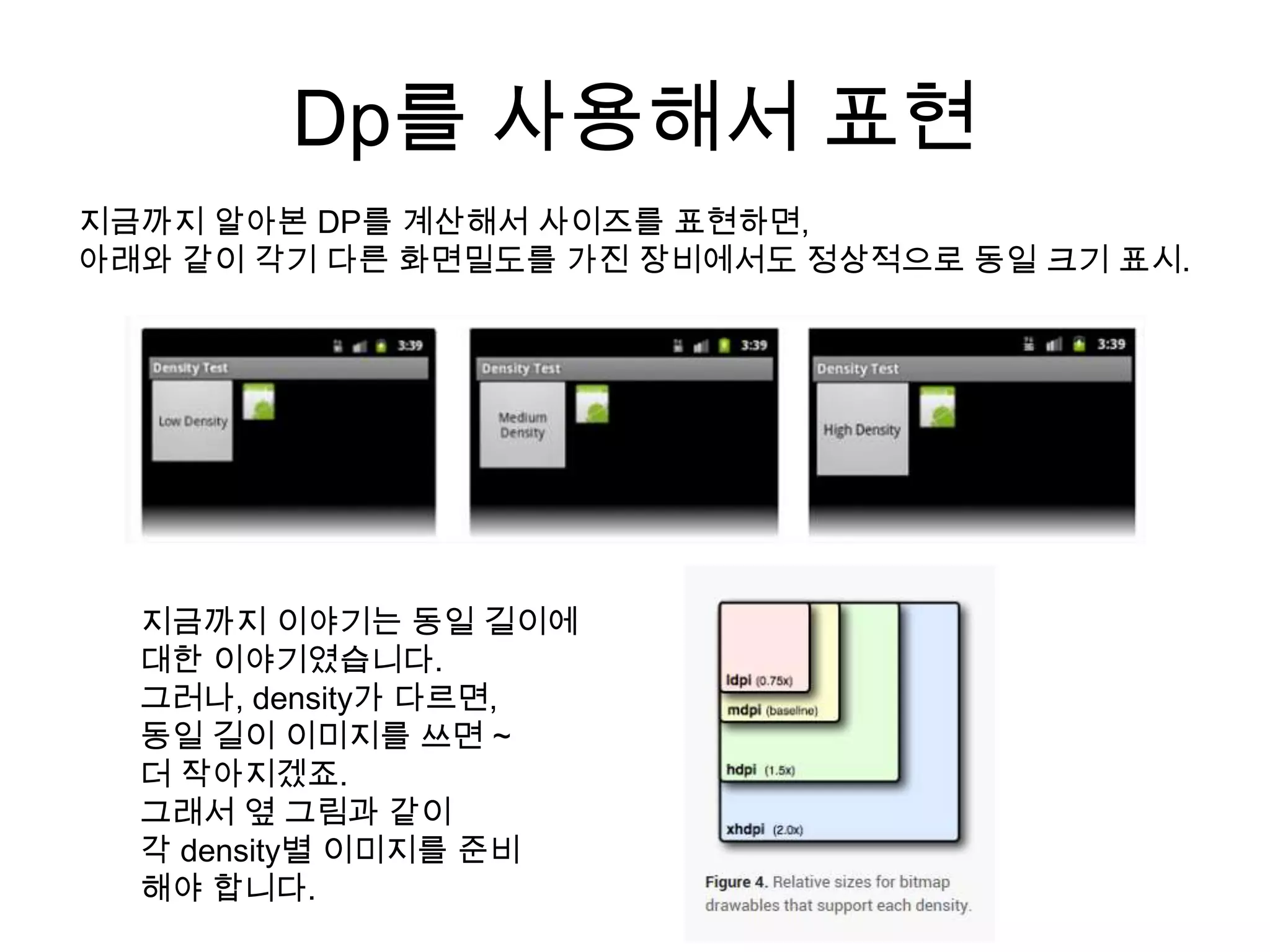 Dp를 사용해서 표현

지금까지 알아본 DP를 계산해서 사이즈를 표현하면,
아래와 같이 각기 다른 화면밀도를 가진 장비에서도 정상적으로 동일 크기 표시.

3:39
Density Test
Low Density

3:39
Density Test
Medium Density

3:39
Density Test
High Density

지금까지 이야기는 동일 길이에 대한 이야기였습니다.
그러나, density가 다르면,
동일 길이 이미지를 쓰면 ~
더 작아지겠죠.
그래서 옆 그림과 같이
각 density별 이미지를 준비
해야 합니다.

ldpi (0.75x)
mdpi (baseline)
hdpi (1.5x)
xhdpi (2.0x)

Figure 4. Relative sizes for bitmap drawables that support each density.