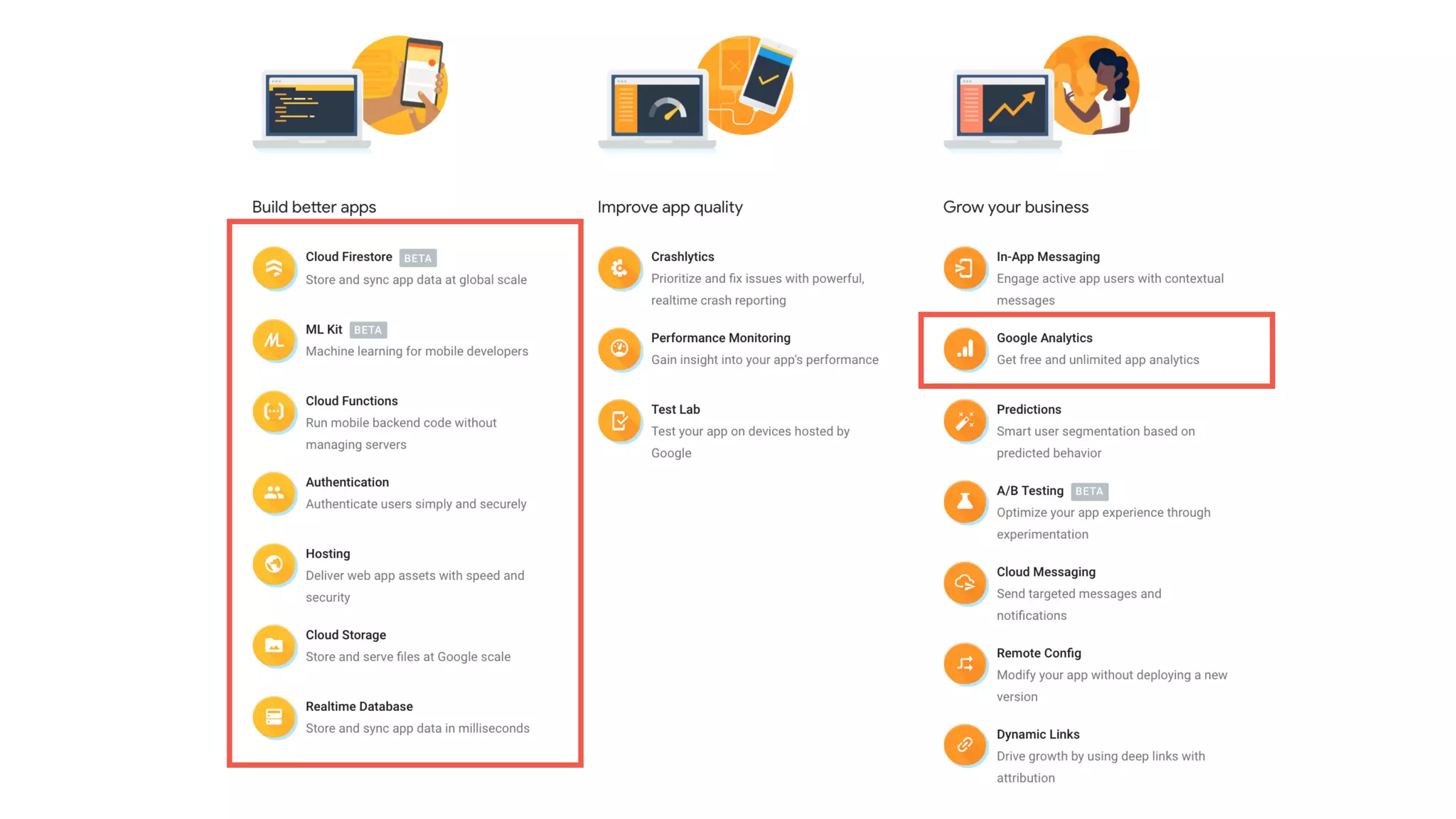 Build better apps

Cloud Firestore BETA
Store and sync app data at global scale

ML Kit BETA
Machine learning for mobile developers

Cloud Functions
Run mobile backend code without managing servers

Authentication
Authenticate users simply and securely

Hosting
Deliver web app assets with speed and security

Cloud Storage
Store and serve files at Google scale

Realtime Database
Store and sync app data in milliseconds

Improve app quality

Crashlytics
Prioritize and fix issues with powerful, realtime crash reporting

Performance Monitoring
Gain insight into your app's performance

Test Lab
Test your app on devices hosted by Google

Grow your business

In-App Messaging
Engage active app users with contextual messages

Google Analytics
Get free and unlimited app analytics

Predictions
Smart user segmentation based on predicted behavior

A/B Testing BETA
Optimize your app experience through experimentation

Cloud Messaging
Send targeted messages and notifications

Remote Config
Modify your app without deploying a new version

Dynamic Links
Drive growth by using deep links with attribution