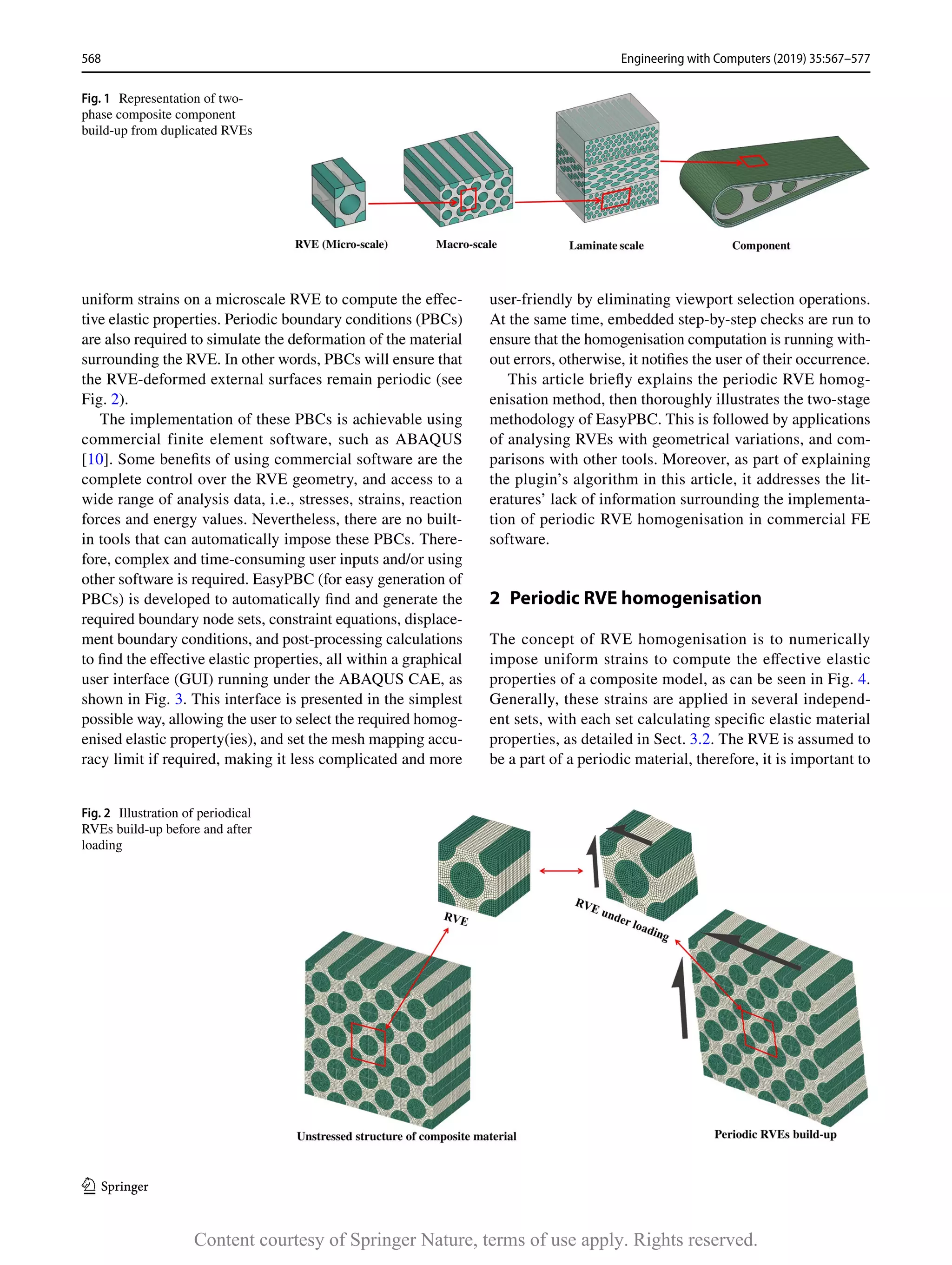 568

Engineering with Computers (2019) 35:567–577

Fig. 1 Representation of two-phase composite component build-up from duplicated RVEs

RVE (Micro-scale)

Macro-scale

Laminate scale

Component

uniform strains on a microscale RVE to compute the effective elastic properties. Periodic boundary conditions (PBCs) are also required to simulate the deformation of the material surrounding the RVE. In other words, PBCs will ensure that the RVE-deformed external surfaces remain periodic (see Fig. 2).

The implementation of these PBCs is achievable using commercial finite element software, such as ABAQUS [10]. Some benefits of using commercial software are the complete control over the RVE geometry, and access to a wide range of analysis data, i.e., stresses, strains, reaction forces and energy values. Nevertheless, there are no built-in tools that can automatically impose these PBCs. Therefore, complex and time-consuming user inputs and/or using other software is required. EasyPBC (for easy generation of PBCs) is developed to automatically find and generate the required boundary node sets, constraint equations, displacement boundary conditions, and post-processing calculations to find the effective elastic properties, all within a graphical user interface (GUI) running under the ABAQUS CAE, as shown in Fig. 3. This interface is presented in the simplest possible way, allowing the user to select the required homogenised elastic property(ies), and set the mesh mapping accuracy limit if required, making it less complicated and more user-friendly by eliminating viewport selection operations. At the same time, embedded step-by-step checks are run to ensure that the homogenisation computation is running without errors, otherwise, it notifies the user of their occurrence.

This article briefly explains the periodic RVE homogenisation method, then thoroughly illustrates the two-stage methodology of EasyPBC. This is followed by applications of analysing RVEs with geometrical variations, and comparisons with other tools. Moreover, as part of explaining the plugin's algorithm in this article, it addresses the literatures' lack of information surrounding the implementation of periodic RVE homogenisation in commercial FE software.

2 Periodic RVE homogenisation

The concept of RVE homogenisation is to numerically impose uniform strains to compute the effective elastic properties of a composite model, as can be seen in Fig. 4. Generally, these strains are applied in several independent sets, with each set calculating specific elastic material properties, as detailed in Sect. 3.2. The RVE is assumed to be a part of a periodic material, therefore, it is important to

Fig. 2 Illustration of periodical RVEs build-up before and after loading

RVE

RVE under loading

Unstressed structure of composite material

Periodic RVEs build-up

Springer

Content courtesy of Springer Nature, terms of use apply. Rights reserved.