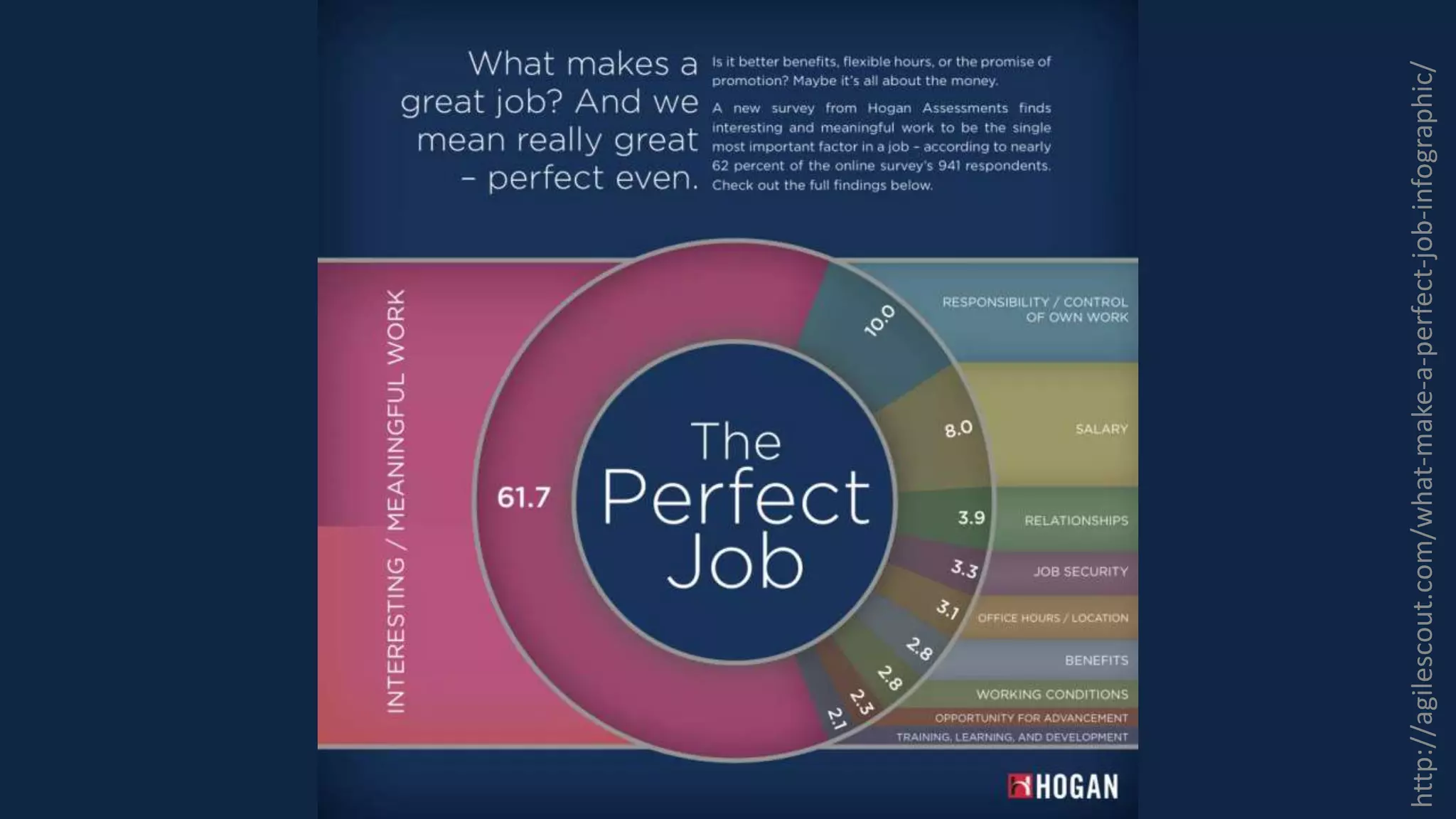 What makes a great job? And we mean really great – perfect even.

Is it better benefits, flexible hours, or the promise of promotion? Maybe it's all about the money.

A new survey from Hogan Assessments finds interesting and meaningful work to be the single most important factor in a job – according to nearly 62 percent of the online survey's 941 respondents. Check out the full findings below.

INTERESTING / MEANINGFUL WORK

61.7

The Perfect Job

10.0 RESPONSIBILITY / CONTROL OF OWN WORK

8.0 SALARY

3.9 RELATIONSHIPS

3.3 JOB SECURITY

3.1 OFFICE HOURS / LOCATION

2.8 BENEFITS

2.8 WORKING CONDITIONS

2.3 OPPORTUNITY FOR ADVANCEMENT

2.1 TRAINING, LEARNING, AND DEVELOPMENT

HOGAN

http://agilescout.com/what-make-a-perfect-job-infographic/