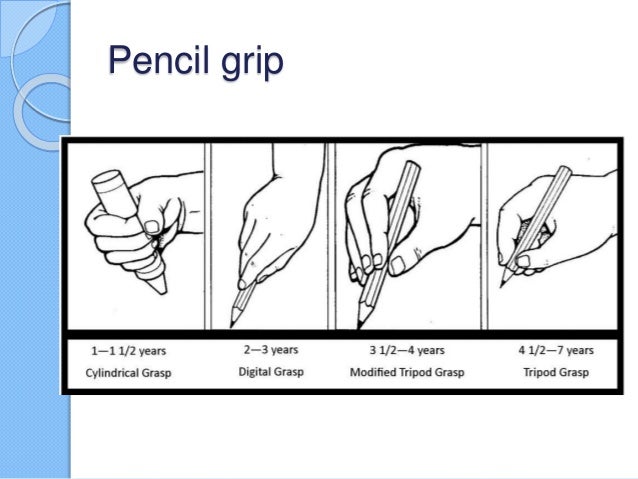 Pencil grip

1—1 1/2 years
Cylindrical Grasp

2—3 years
Digital Grasp

3 1/2—4 years
Modified Tripod Grasp

4 1/2—7 years
Tripod Grasp