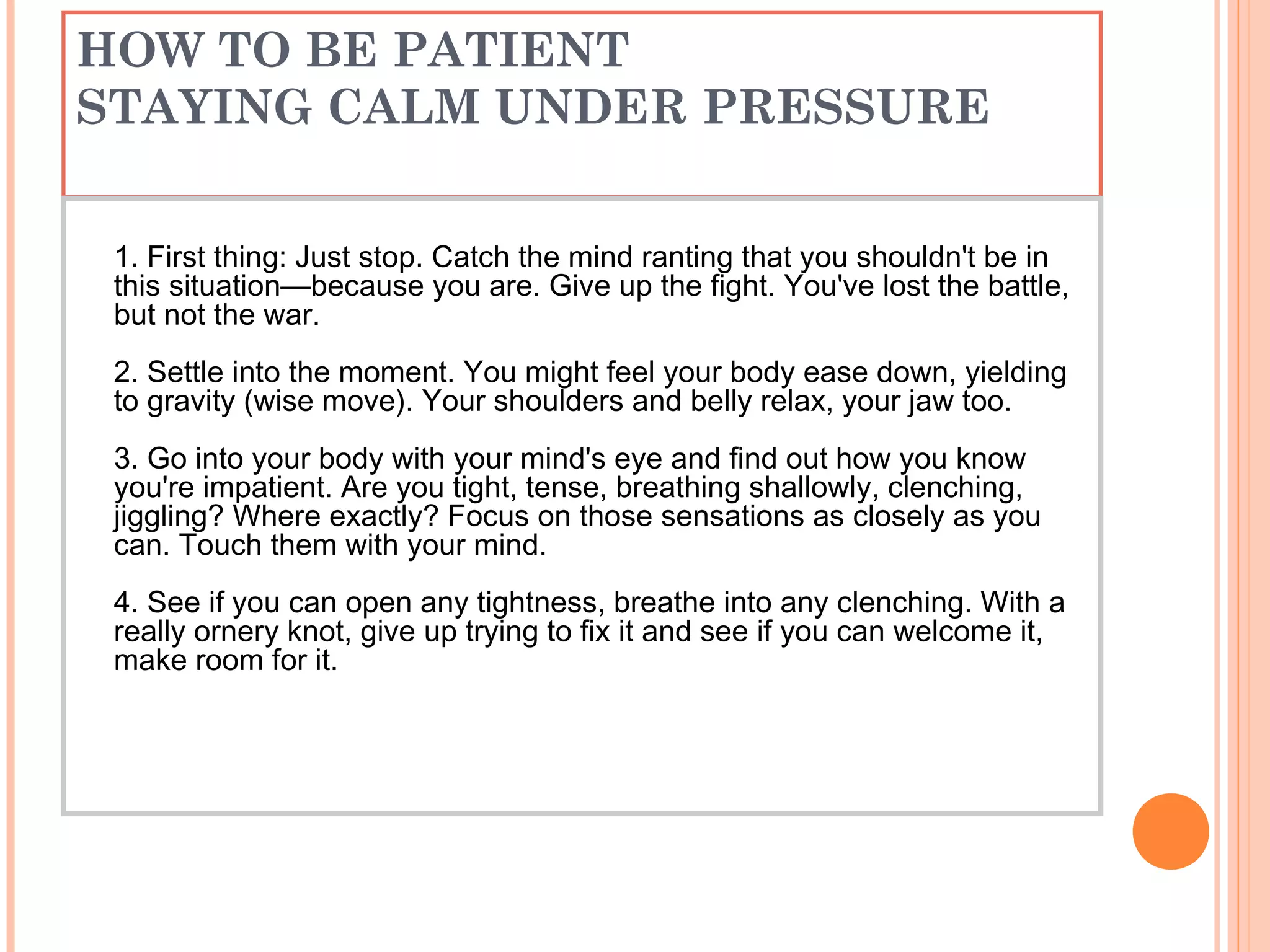 HOW TO BE PATIENT
STAYING CALM UNDER PRESSURE

1. First thing: Just stop. Catch the mind ranting that you shouldn't be in this situation—because you are. Give up the fight. You've lost the battle, but not the war.

2. Settle into the moment. You might feel your body ease down, yielding to gravity (wise move). Your shoulders and belly relax, your jaw too.

3. Go into your body with your mind's eye and find out how you know you're impatient. Are you tight, tense, breathing shallowly, clenching, jiggling? Where exactly? Focus on those sensations as closely as you can. Touch them with your mind.

4. See if you can open any tightness, breathe into any clenching. With a really ornery knot, give up trying to fix it and see if you can welcome it, make room for it.