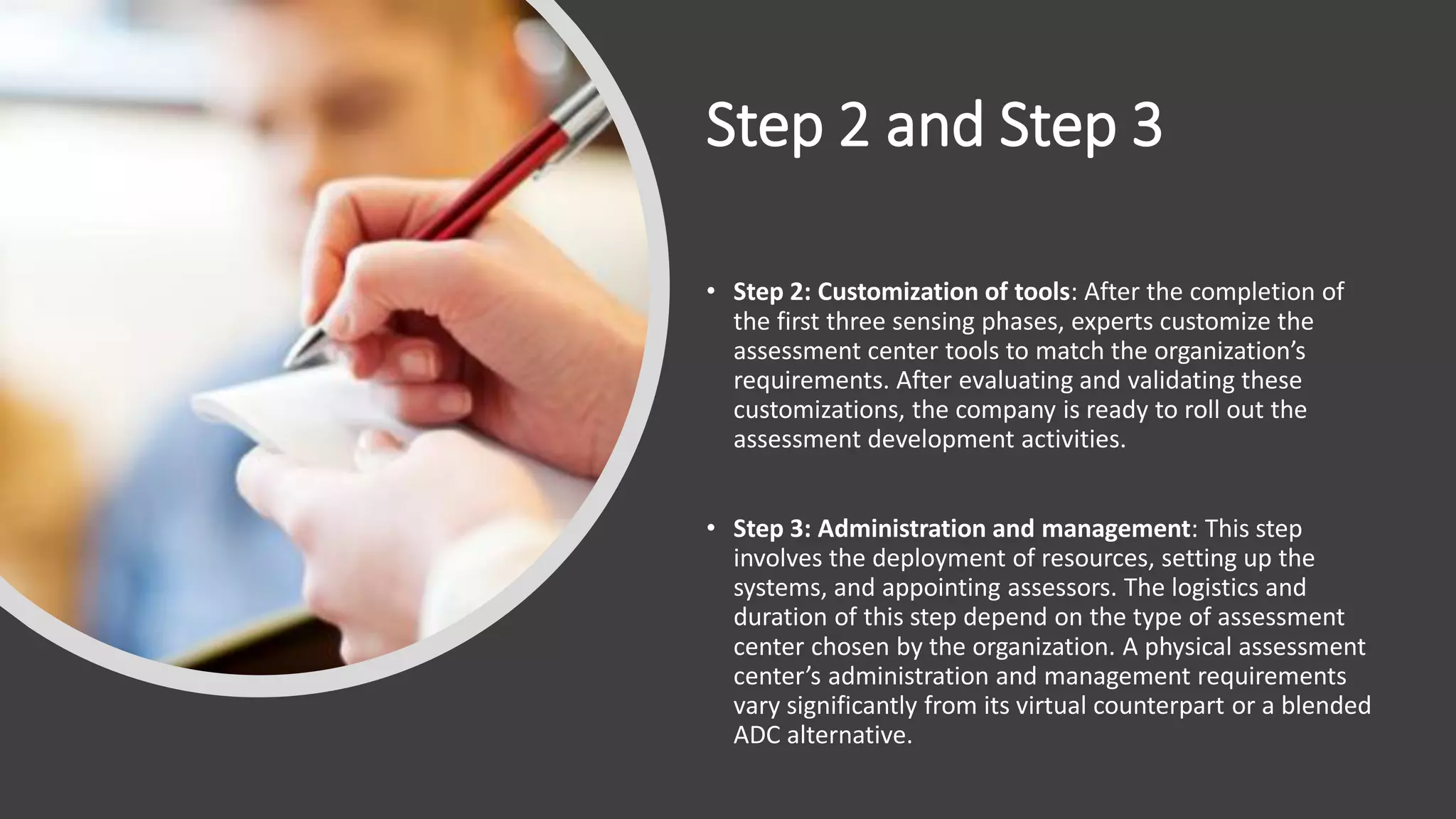 Step 2 and Step 3

• Step 2: Customization of tools: After the completion of the first three sensing phases, experts customize the assessment center tools to match the organization's requirements. After evaluating and validating these customizations, the company is ready to roll out the assessment development activities.

• Step 3: Administration and management: This step involves the deployment of resources, setting up the systems, and appointing assessors. The logistics and duration of this step depend on the type of assessment center chosen by the organization. A physical assessment center's administration and management requirements vary significantly from its virtual counterpart or a blended ADC alternative.