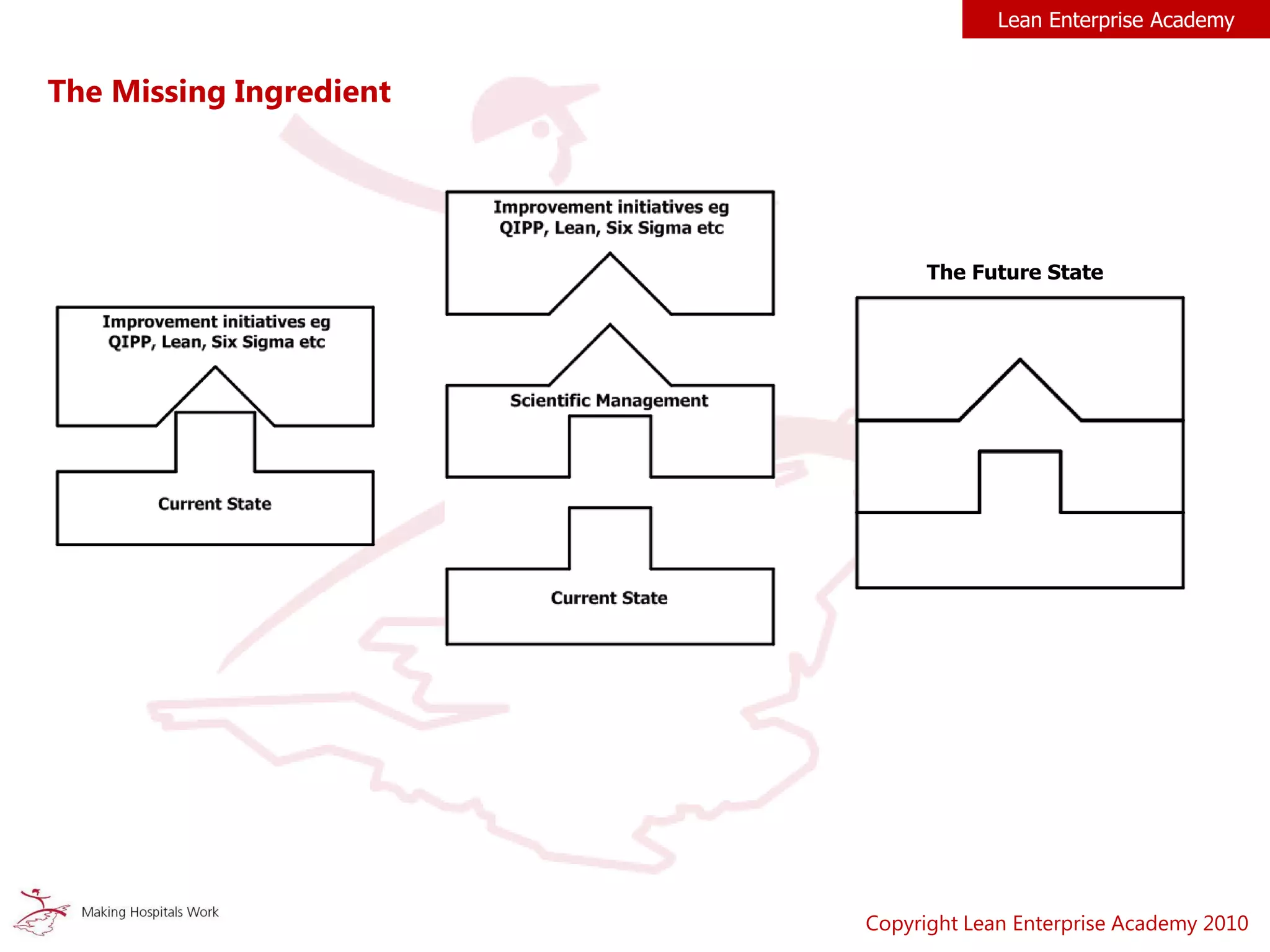 Lean Enterprise Academy

The Missing Ingredient

Improvement initiatives eg QIPP, Lean, Six Sigma etc

Current State

Improvement initiatives eg QIPP, Lean, Six Sigma etc

Scientific Management

Current State

The Future State

Making Hospitals Work

Copyright Lean Enterprise Academy 2010