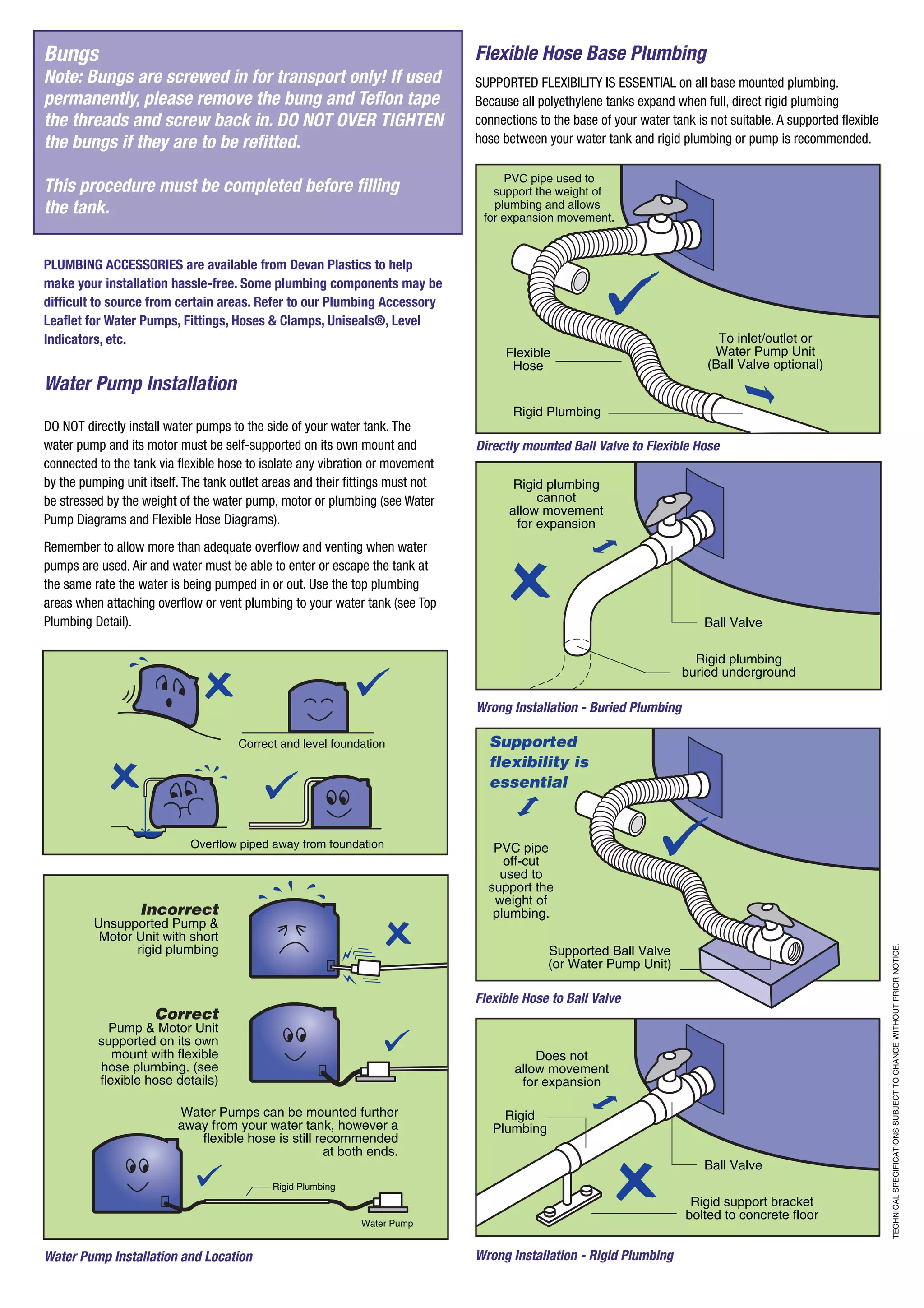 Bungs
Note: Bungs are screwed in for transport only! If used permanently, please remove the bung and Teflon tape the threads and screw back in. DO NOT OVER TIGHTEN the bungs if they are to be refitted.

This procedure must be completed before filling the tank.

PLUMBING ACCESSORIES are available from Devan Plastics to help make your installation hassle-free. Some plumbing components may be difficult to source from certain areas. Refer to our Plumbing Accessory Leaflet for Water Pumps, Fittings, Hoses & Clamps, Uniseals®, Level Indicators, etc.

Water Pump Installation

DO NOT directly install water pumps to the side of your water tank. The water pump and its motor must be self-supported on its own mount and connected to the tank via flexible hose to isolate any vibration or movement by the pumping unit itself. The tank outlet areas and their fittings must not be stressed by the weight of the water pump, motor or plumbing (see Water Pump Diagrams and Flexible Hose Diagrams).

Remember to allow more than adequate overflow and venting when water pumps are used. Air and water must be able to enter or escape the tank at the same rate the water is being pumped in or out. Use the top plumbing areas when attaching overflow or vent plumbing to your water tank (see Top Plumbing Detail).

Correct and level foundation

Overflow piped away from foundation

Incorrect
Unsupported Pump & Motor Unit with short rigid plumbing

Correct
Pump & Motor Unit supported on its own mount with flexible hose plumbing. (see flexible hose details)

Water Pumps can be mounted further away from your water tank, however a flexible hose is still recommended at both ends.

Rigid Plumbing

Water Pump

Water Pump Installation and Location

Flexible Hose Base Plumbing

SUPPORTED FLEXIBILITY IS ESSENTIAL on all base mounted plumbing. Because all polyethylene tanks expand when full, direct rigid plumbing connections to the base of your water tank is not suitable. A supported flexible hose between your water tank and rigid plumbing or pump is recommended.

PVC pipe used to support the weight of plumbing and allows for expansion movement.

Flexible Hose

To inlet/outlet or Water Pump Unit (Ball Valve optional)

Rigid Plumbing

Directly mounted Ball Valve to Flexible Hose

Rigid plumbing cannot allow movement for expansion

Ball Valve

Rigid plumbing buried underground

Wrong Installation - Buried Plumbing

Supported flexibility is essential

PVC pipe off-cut used to support the weight of plumbing.

Supported Ball Valve (or Water Pump Unit)

Flexible Hose to Ball Valve

Does not allow movement for expansion

Rigid Plumbing

Ball Valve

Rigid support bracket bolted to concrete floor

Wrong Installation - Rigid Plumbing

TECHNICAL SPECIFICATIONS SUBJECT TO CHANGE WITHOUT PRIOR NOTICE.