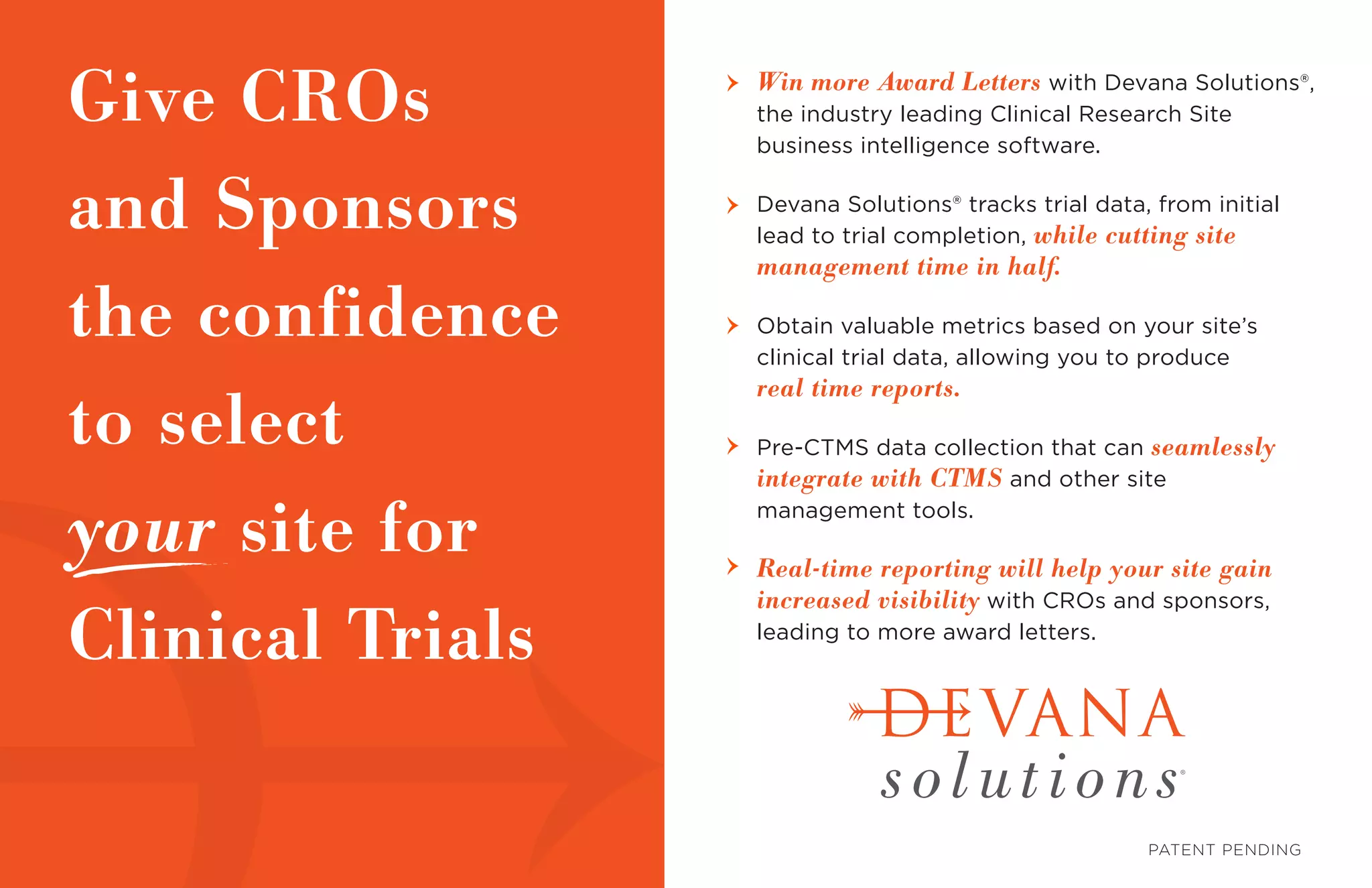 Give CROs and Sponsors the confidence to select your site for Clinical Trials

Win more Award Letters with Devana Solutions®, the industry leading Clinical Research Site business intelligence software.

Devana Solutions® tracks trial data, from initial lead to trial completion, while cutting site management time in half.

Obtain valuable metrics based on your site's clinical trial data, allowing you to produce real time reports.

Pre-CTMS data collection that can seamlessly integrate with CTMS and other site management tools.

Real-time reporting will help your site gain increased visibility with CROs and sponsors, leading to more award letters.

DEVANA solutions®

PATENT PENDING