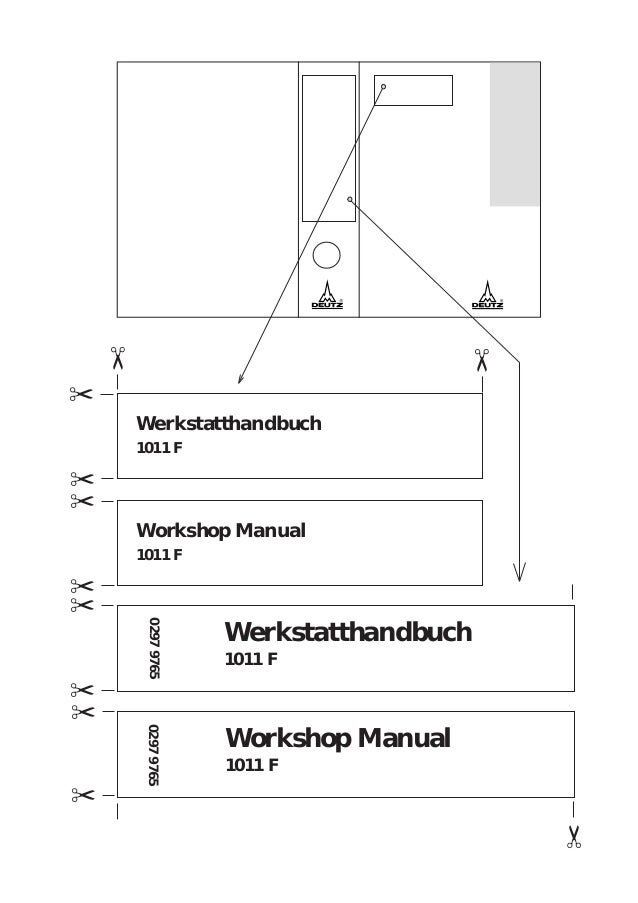 DEUTZ

DEUTZ

Werkstatthandbuch
1011 F

Workshop Manual
1011 F

0297 9765

Werkstatthandbuch
1011 F

0297 9765

Workshop Manual
1011 F