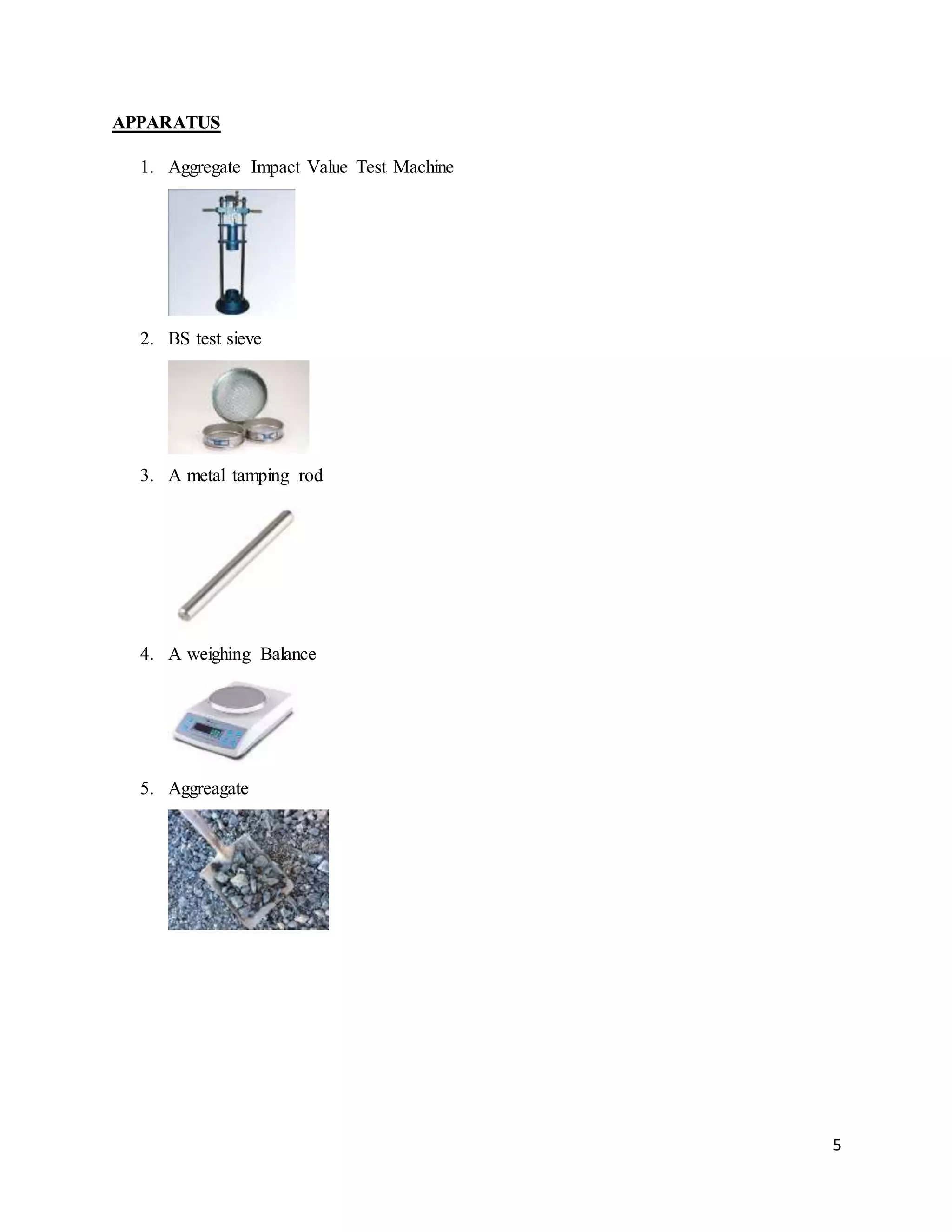 APPARATUS

1. Aggregate Impact Value Test Machine

2. BS test sieve

3. A metal tamping rod

4. A weighing Balance

5. Aggreagate

5