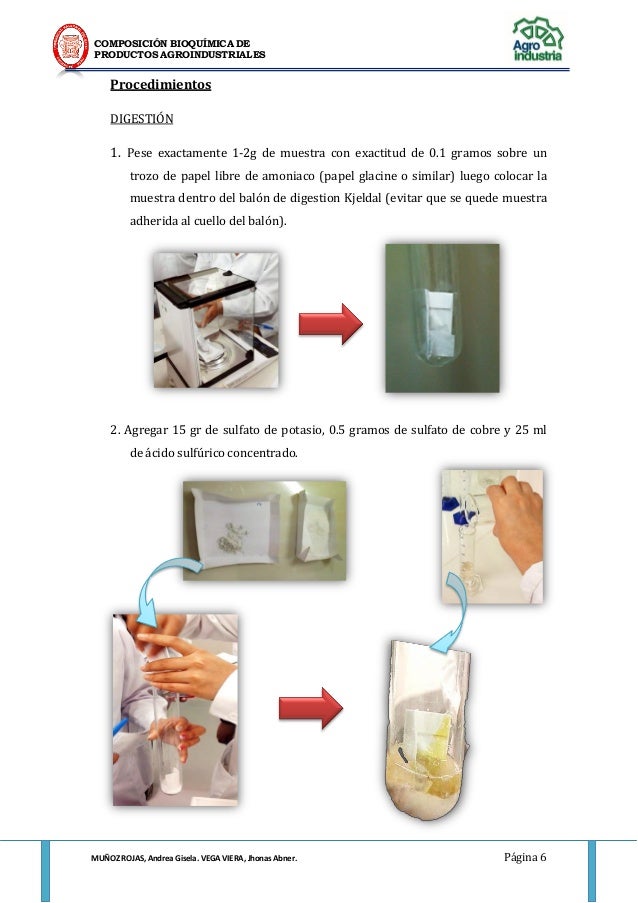 COMPOSICIÓN BIOQUÍMICA DE PRODUCTOS AGROINDUSTRIALES

Agro industria

Procedimientos

DIGESTIÓN

1. Pese exactamente 1-2g de muestra con exactitud de 0.1 gramos sobre un trozo de papel libre de amoniaco (papel glacine o similar) luego colocar la muestra dentro del balón de digestion Kjeldal (evitar que se quede muestra adherida al cuello del balón).

2. Agregar 15 gr de sulfato de potasio, 0.5 gramos de sulfato de cobre y 25 ml de ácido sulfúrico concentrado.

MUÑOZ ROJAS, Andrea Gisela. VEGA VIERA, Jhonas Abner.

Página 6