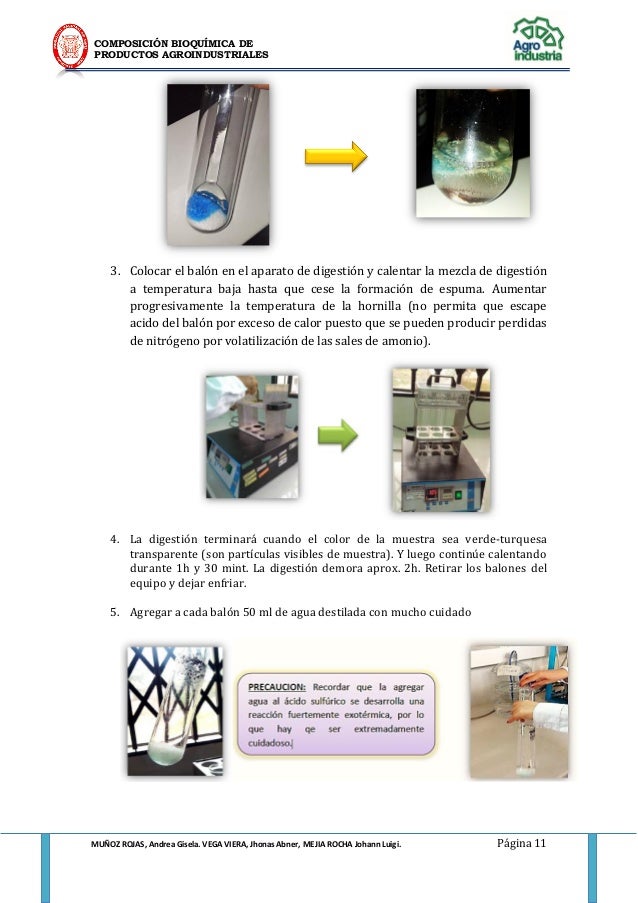 COMPOSICIÓN BIOQUÍMICA DE PRODUCTOS AGROINDUSTRIALES

Agro industria

3. Colocar el balón en el aparato de digestión y calentar la mezcla de digestión a temperatura baja hasta que cese la formación de espuma. Aumentar progresivamente la temperatura de la hornilla (no permita que escape acido del balón por exceso de calor puesto que se pueden producir perdidas de nitrógeno por volatilización de las sales de amonio).

4. La digestión terminará cuando el color de la muestra sea verde-turquesa transparente (son partículas visibles de muestra). Y luego continúe calentando durante 1h y 30 mint. La digestión demora aprox. 2h. Retirar los balones del equipo y dejar enfriar.

5. Agregar a cada balón 50 ml de agua destilada con mucho cuidado

PRECAUCION: Recordar que la agregar agua al ácido sulfúrico se desarrolla una reacción fuertemente exotérmica, por lo que hay qe ser extremadamente cuidadoso.

MUÑOZ ROJAS, Andrea Gisela. VEGA VIERA, Jhonas Abner, MEJIA ROCHA Johann Luigi.

Página 11